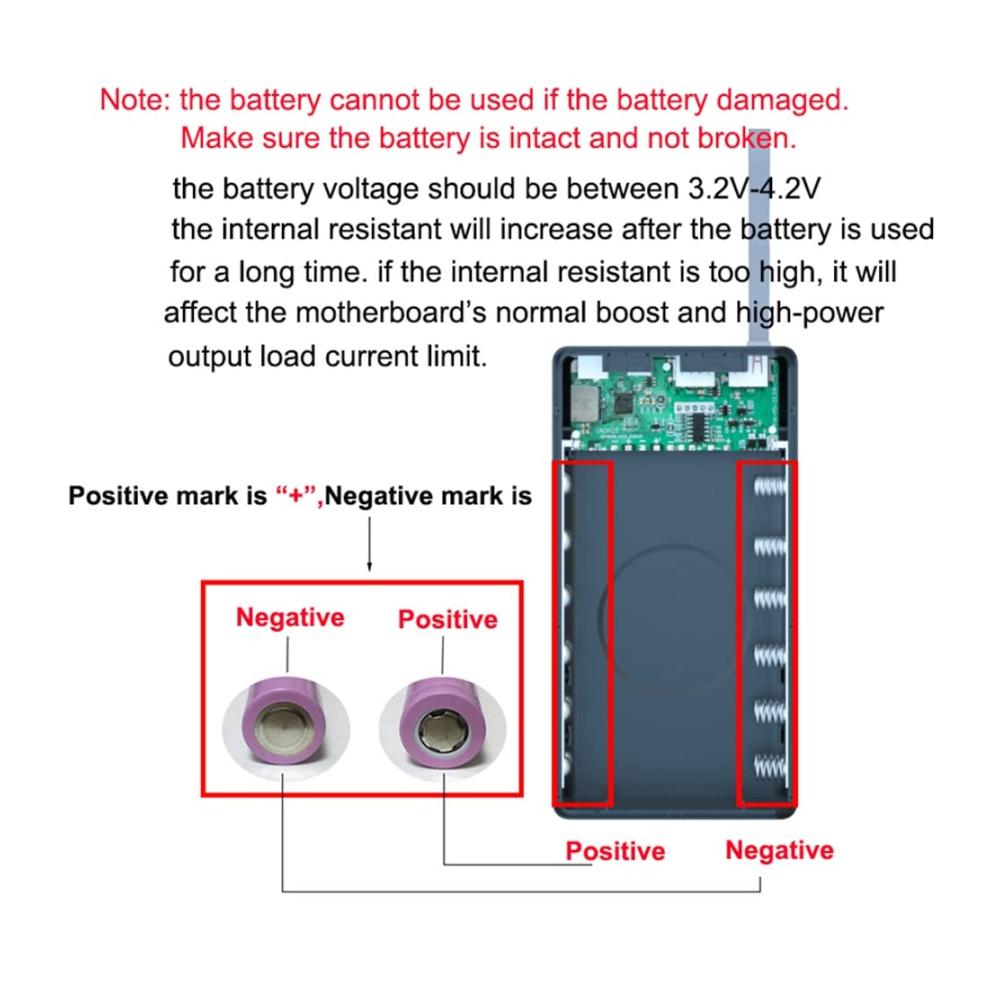 Note: the battery cannot be used if the battery damaged. Make sure the battery is intact and not broken.

the battery voltage should be between 3.2V-4.2V the internal resistant will increase after the battery is used for a long time. if the internal resistant is too high, it will affect the motherboard's normal boost and high-power output load current limit.

Positive mark is "+",Negative mark is

Negative

Positive

Positive

Negative