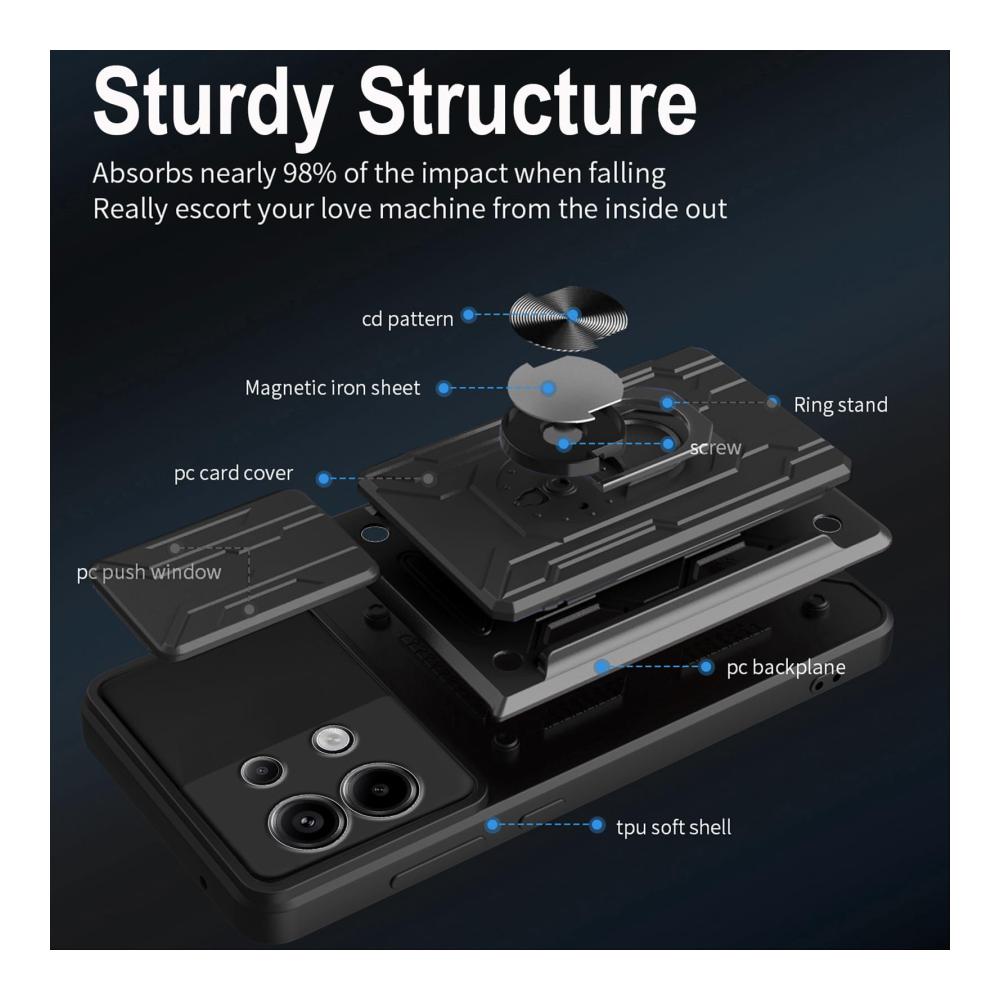 Sturdy Structure

Absorbs nearly 98% of the impact when falling
Really escort your love machine from the inside out

cd pattern

Magnetic iron sheet

Ring stand

screw

pc card cover

pc push window

pc backplane

tpu soft shell