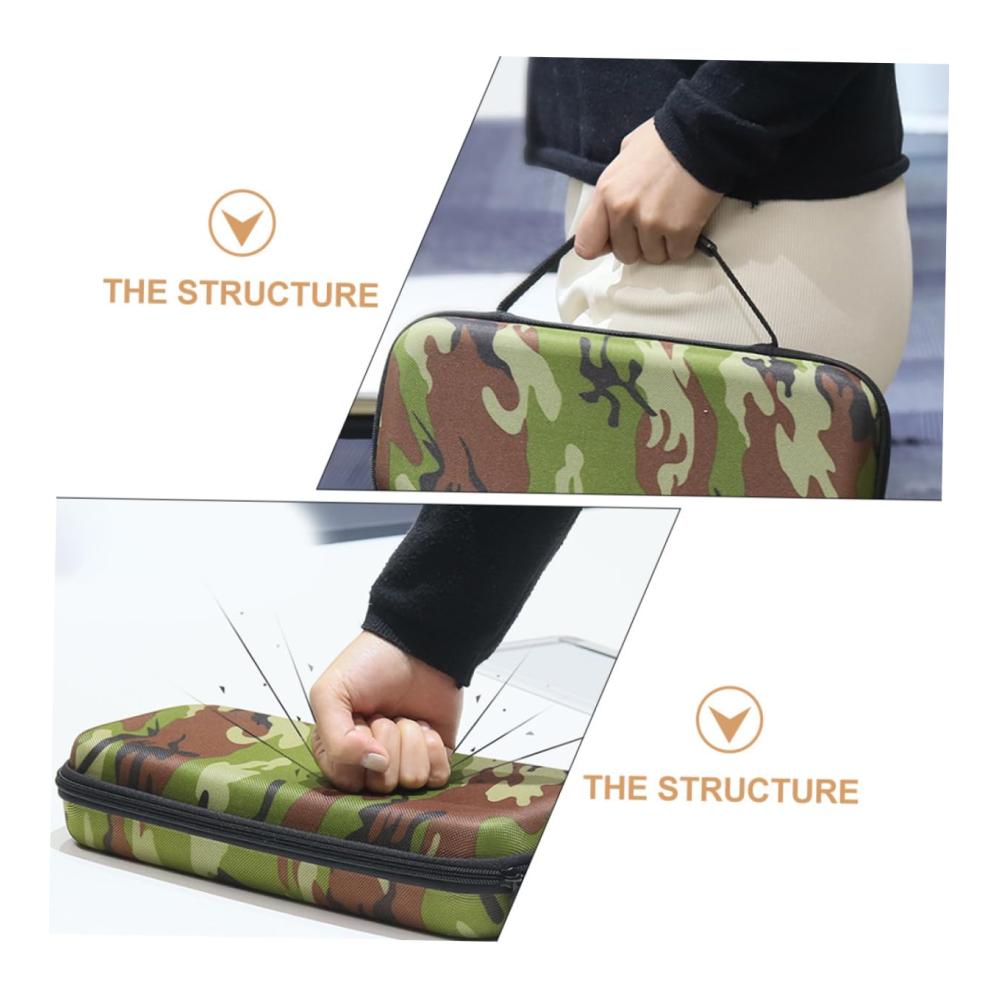 THE STRUCTURE

THE STRUCTURE