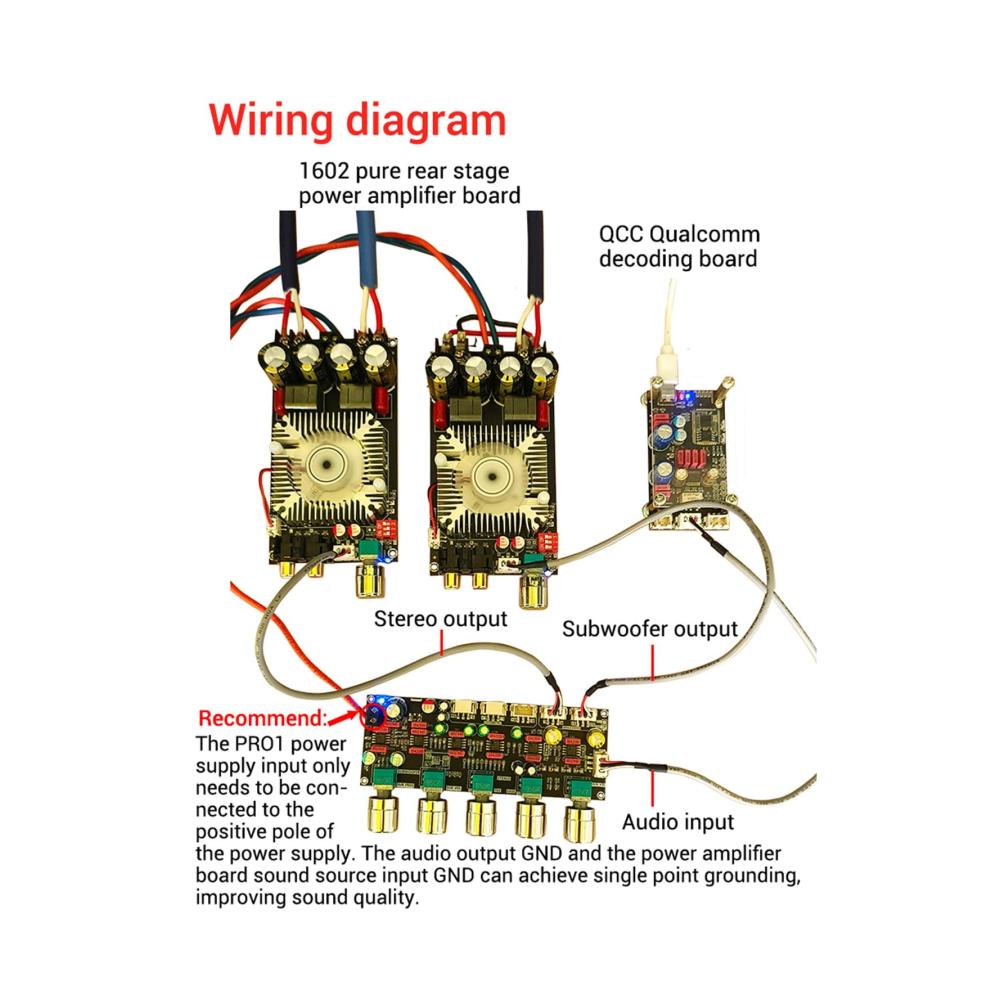 Wiring diagram

1602 pure rear stage power amplifier board

QCC Qualcomm decoding board

Stereo output

Subwoofer output

Recommend:
The PRO1 power supply input only needs to be connected to the positive pole of the power supply. The audio output GND and the power amplifier board sound source input GND can achieve single point grounding, improving sound quality.

Audio input