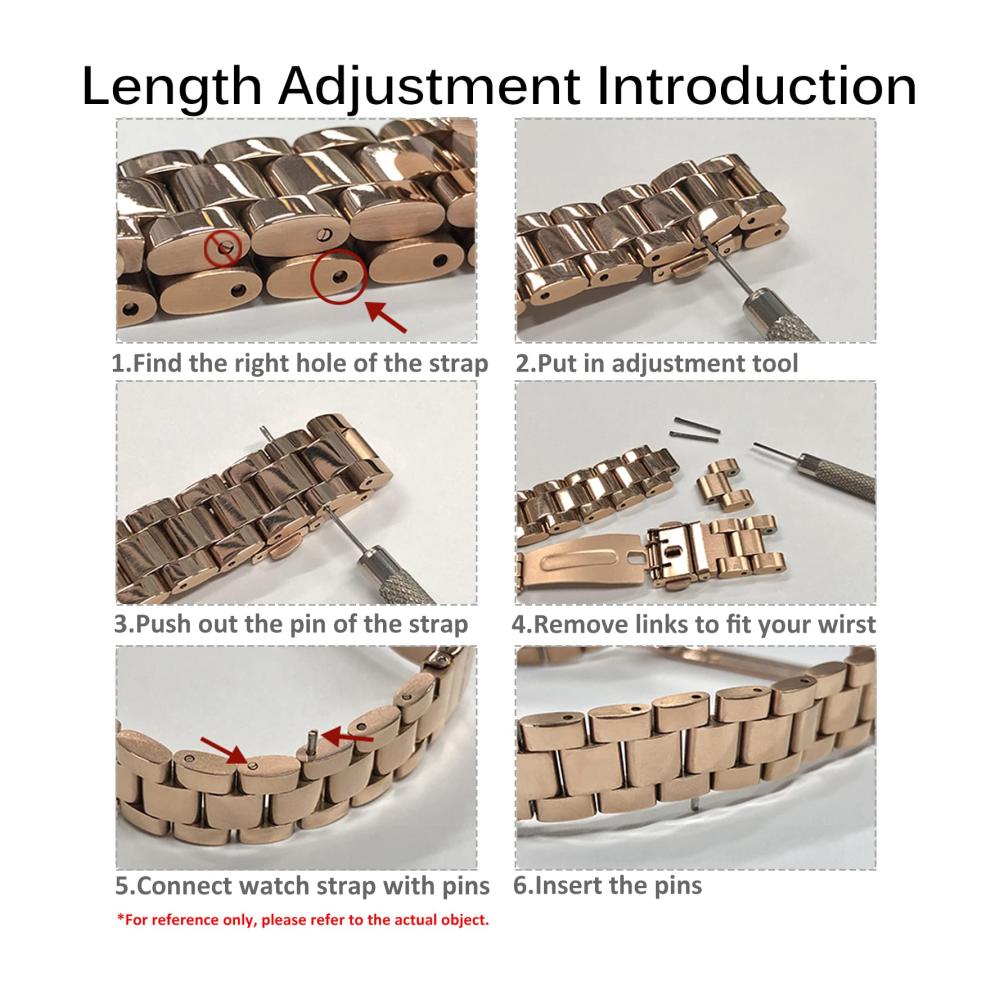 Length Adjustment Introduction

1.Find the right hole of the strap

2.Put in adjustment tool

3.Push out the pin of the strap

4.Remove links to fit your wirst

5.Connect watch strap with pins

6.Insert the pins

*For reference only, please refer to the actual object.