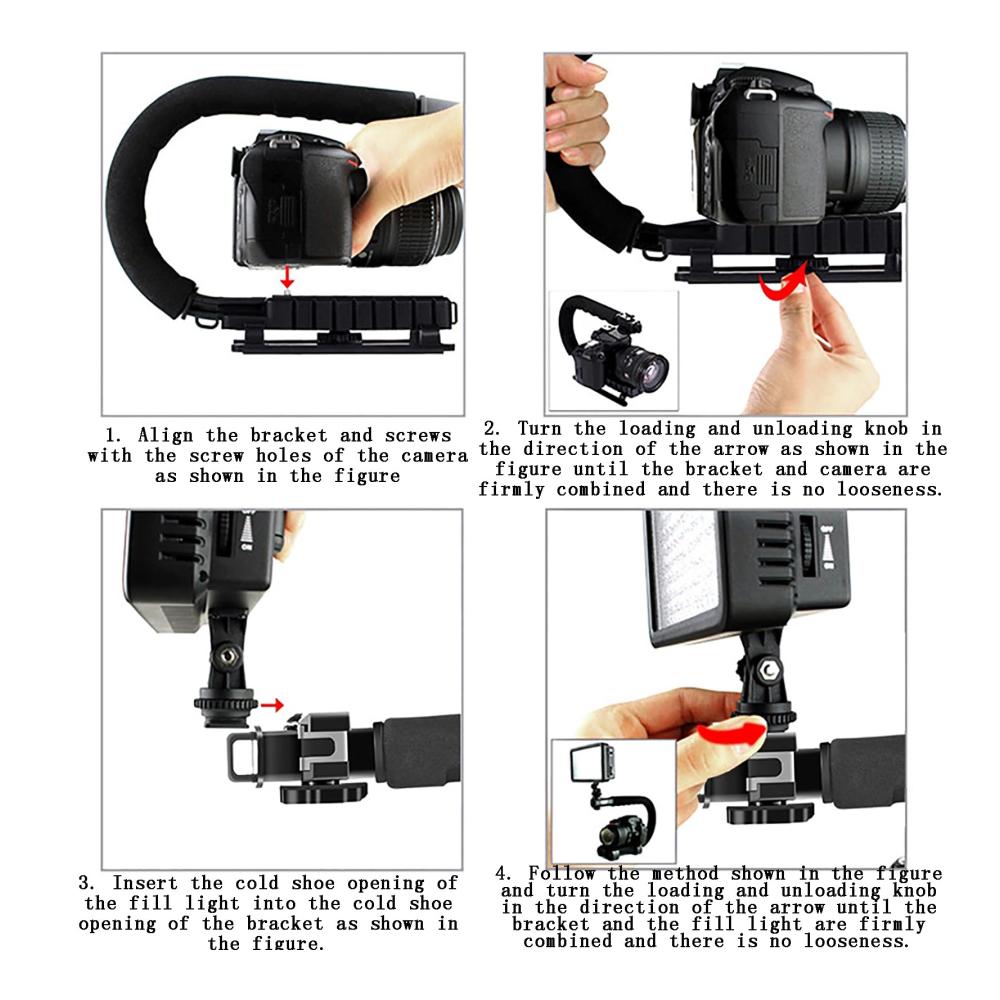 1. Align the bracket and screws with the screw holes of the camera as shown in the figure

2. Turn the loading and unloading knob in the direction of the arrow as shown in the figure until the bracket and camera are firmly combined and there is no looseness.

3. Insert the cold shoe opening of the fill light into the cold shoe opening of the bracket as shown in the figure.

4. Follow the method shown in the figure and turn the loading and unloading knob in the direction of the arrow until the bracket and the fill light are firmly combined and there is no looseness.