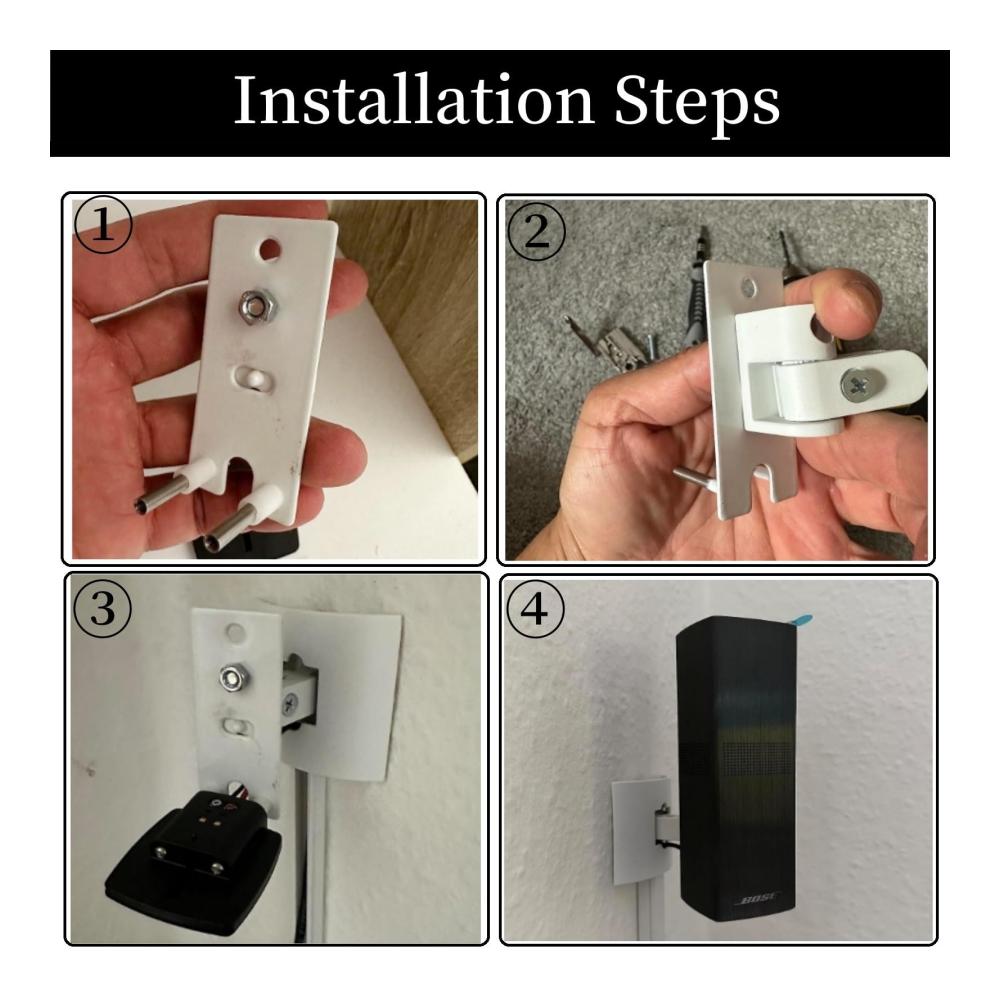 Installation Steps

①

②

③

④

BOSE