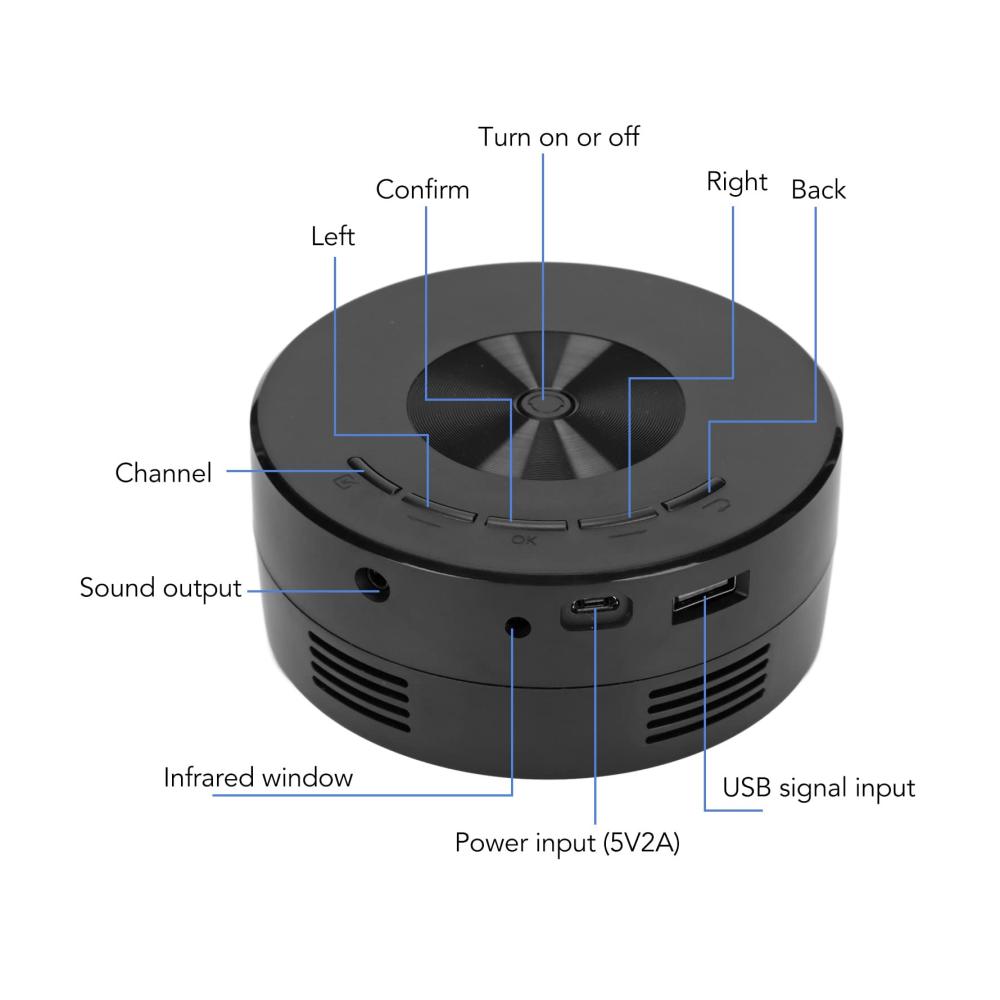 Turn on or off

Confirm

Right

Back

Left

Channel

OK

Sound output

Infrared window

USB signal input

Power input (5V2A)