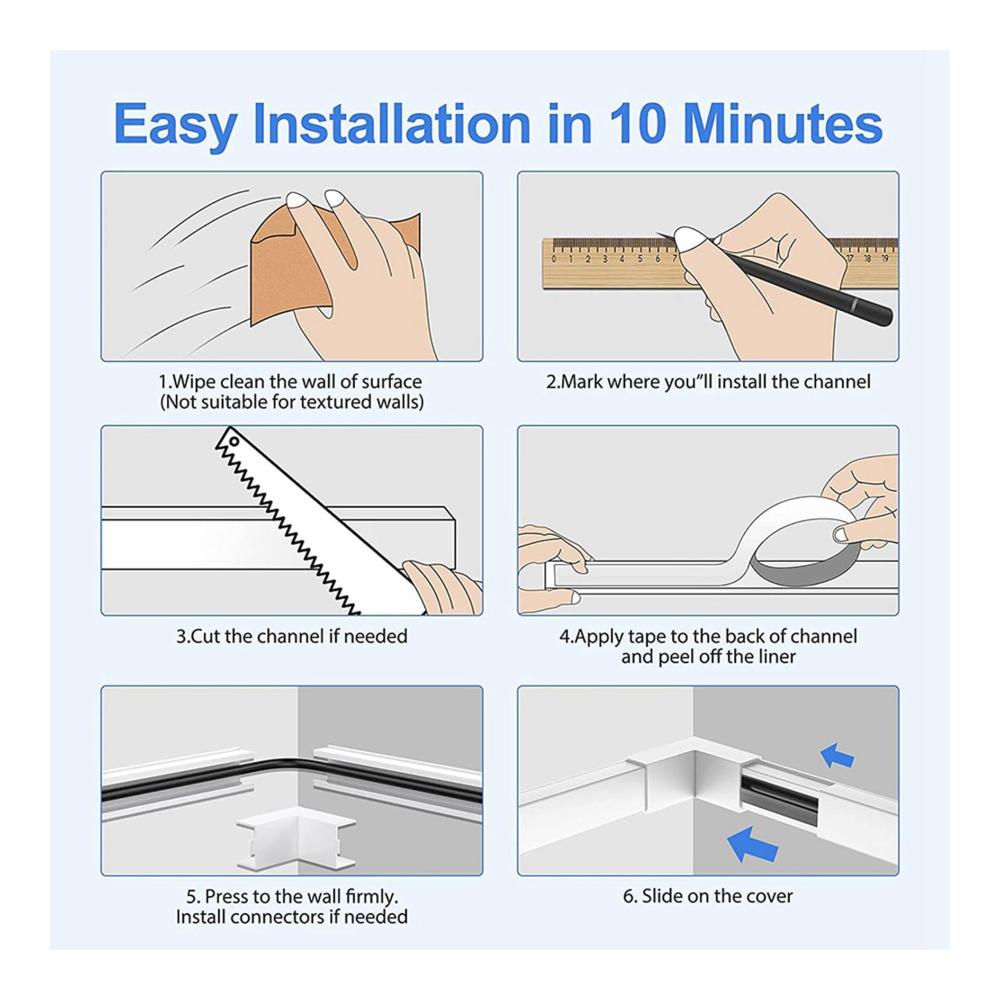 Easy Installation in 10 Minutes

0 1 2 3 4 5 6 7 17 18 19

1.Wipe clean the wall of surface
(Not suitable for textured walls)

2.Mark where you"ll install the channel

3.Cut the channel if needed

4.Apply tape to the back of channel and peel off the liner

5. Press to the wall firmly.
Install connectors if needed

6. Slide on the cover