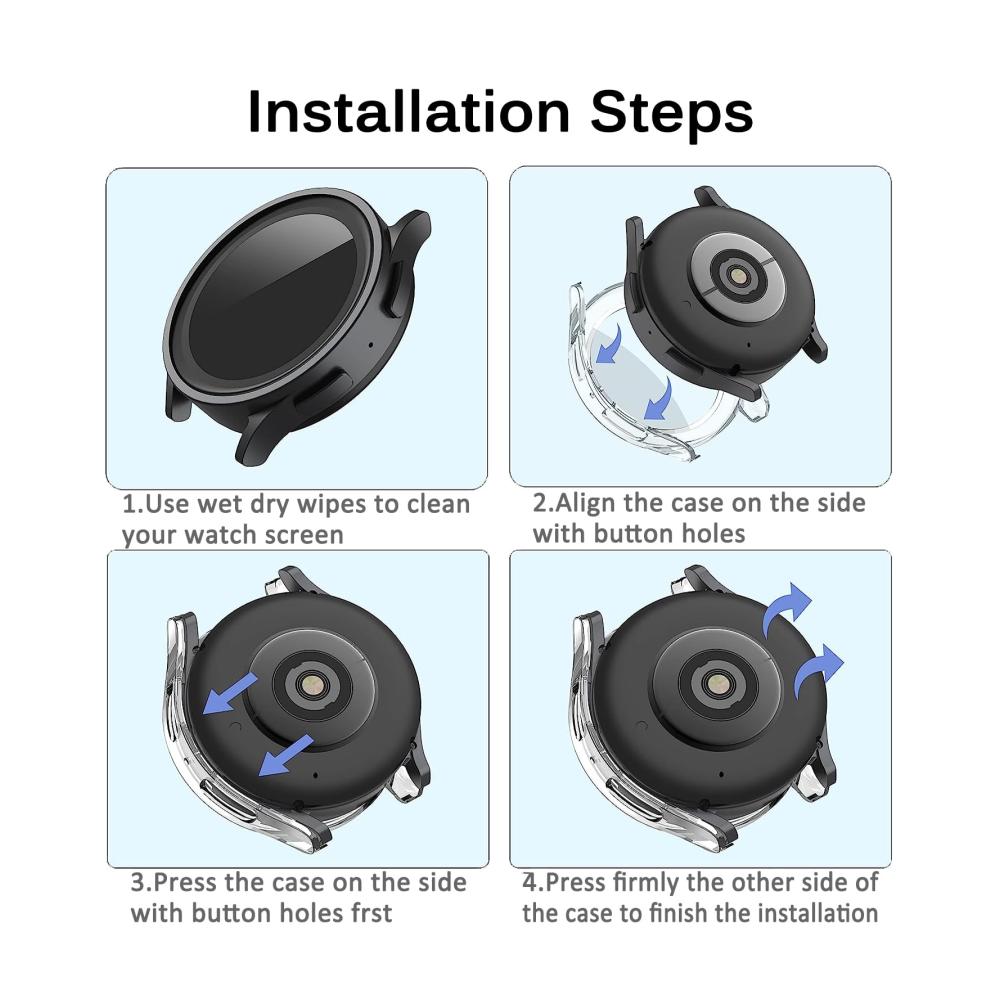 Installation Steps

1.Use wet dry wipes to clean your watch screen

2.Align the case on the side with button holes

3.Press the case on the side with button holes frst

4.Press firmly the other side of the case to finish the installation