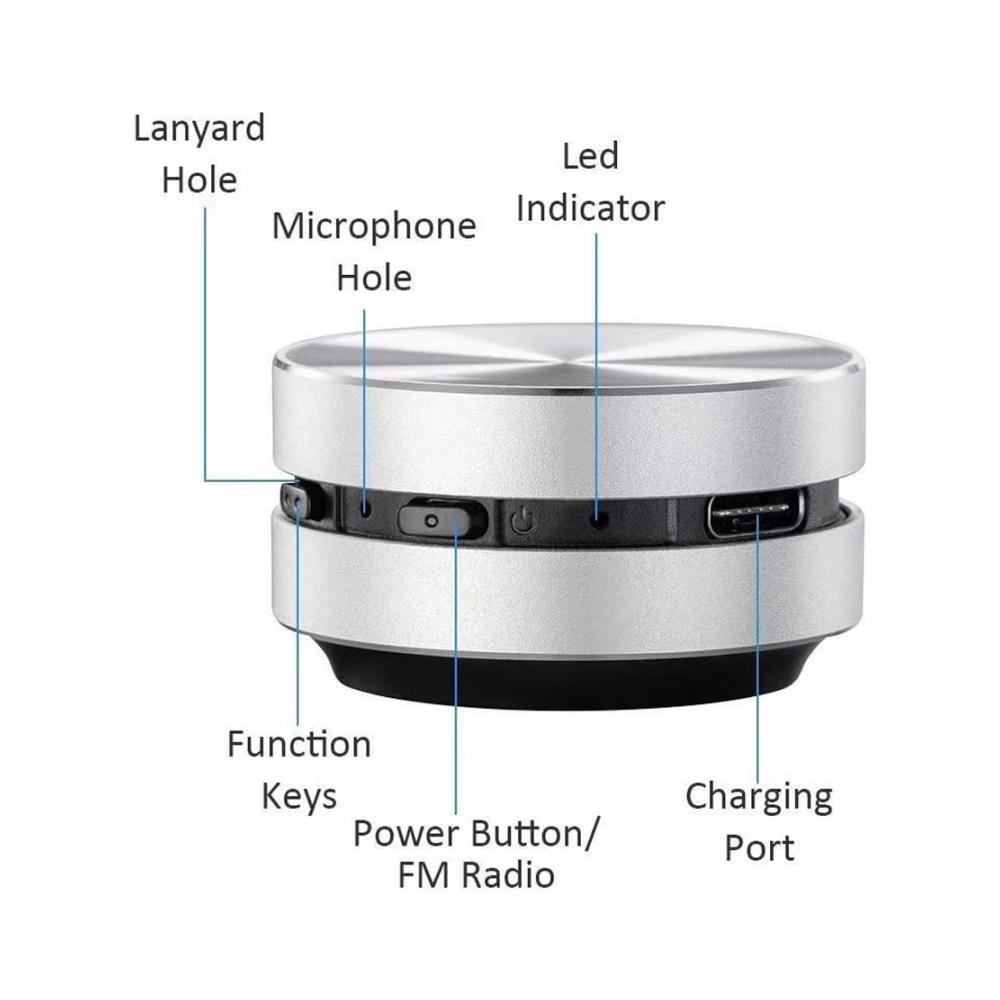 Lanyard Hole

Microphone Hole

Led Indicator

Function Keys

Power Button/ FM Radio

Charging Port