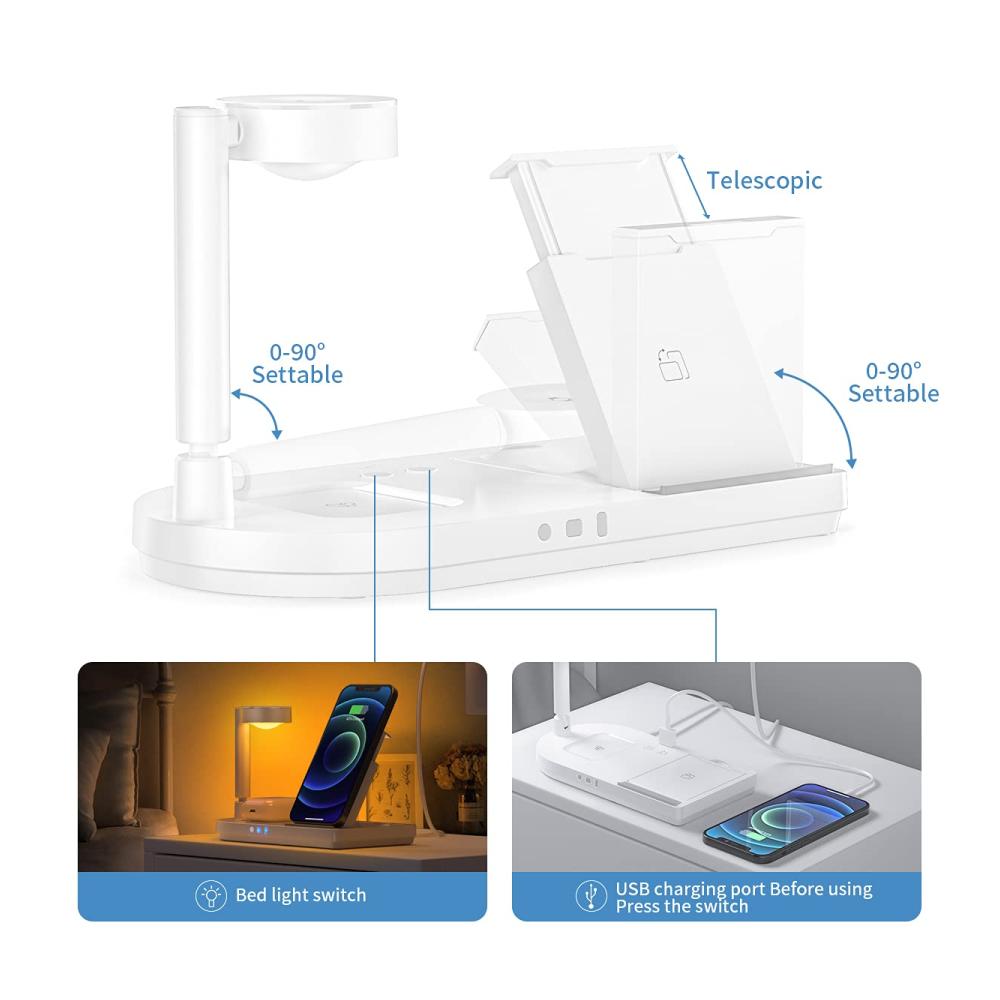 Telescopic

0-90°
Settable

0-90°
Settable

Bed light switch

USB charging port Before using Press the switch