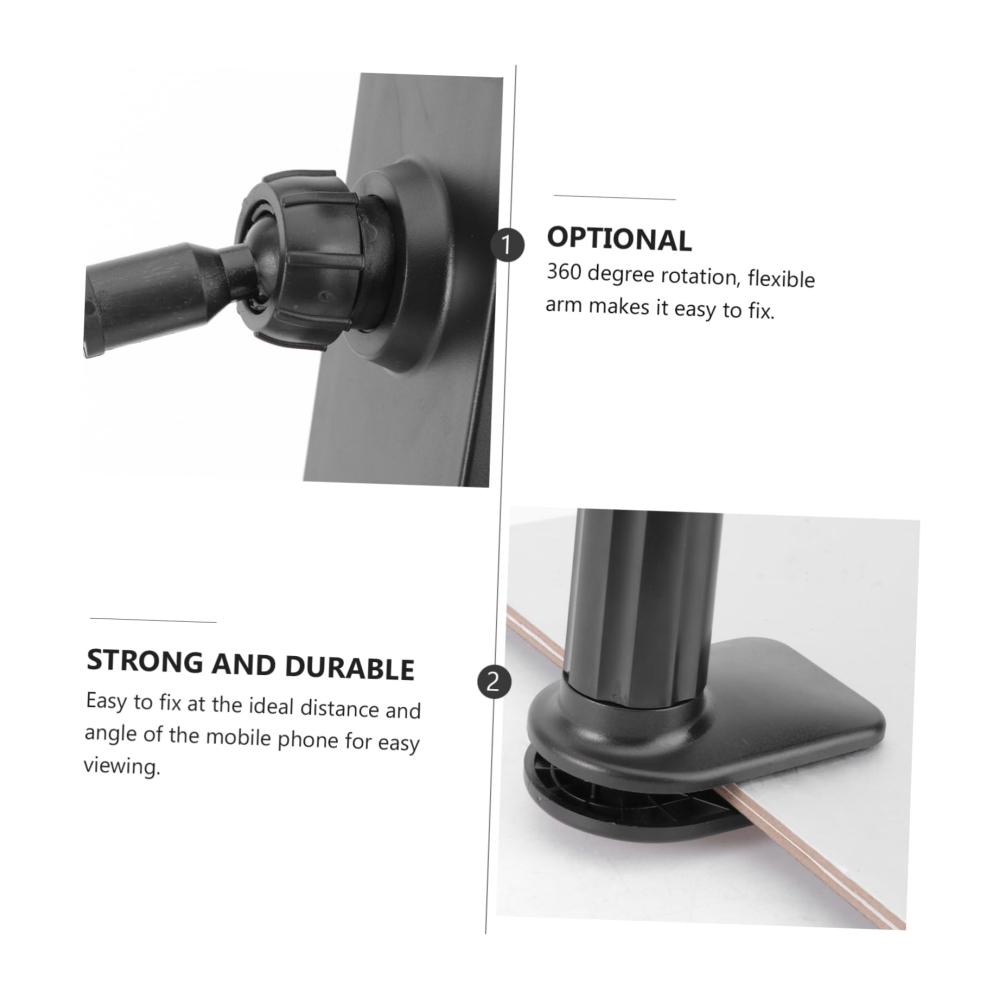 1

OPTIONAL

360 degree rotation, flexible arm makes it easy to fix.

STRONG AND DURABLE

Easy to fix at the ideal distance and angle of the mobile phone for easy viewing.

2