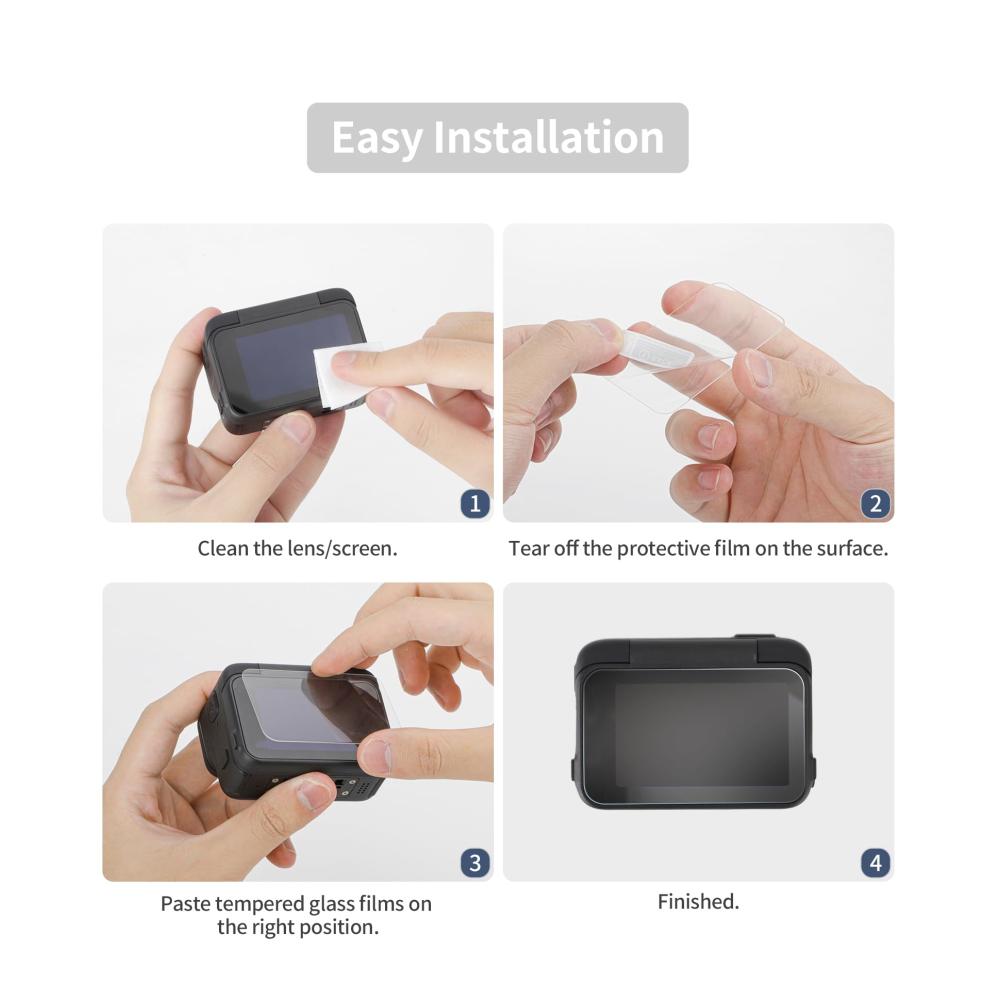 Easy Installation

1

Clean the lens/screen.

2

Tear off the protective film on the surface.

3

Paste tempered glass films on the right position.

4

Finished.