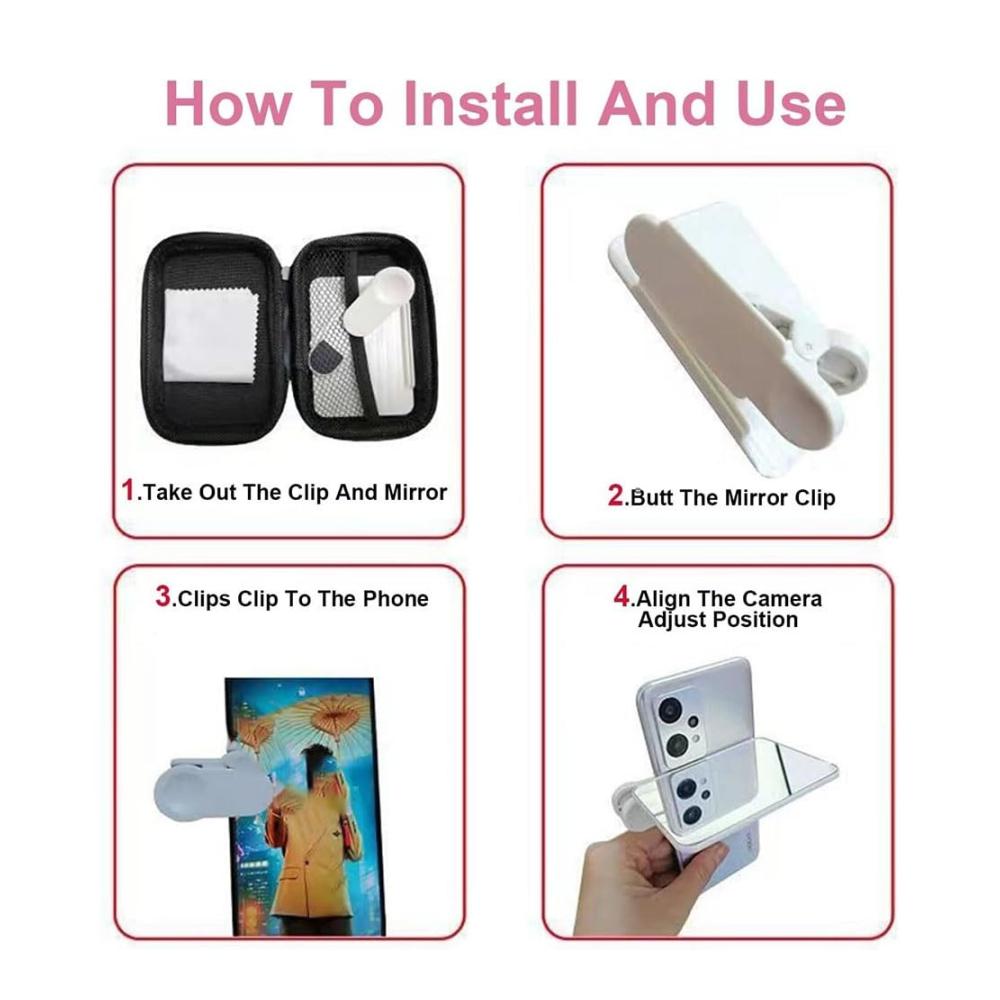 How To Install And Use

1.Take Out The Clip And Mirror

2.Butt The Mirror Clip

3.Clips Clip To The Phone

4.Align The Camera Adjust Position