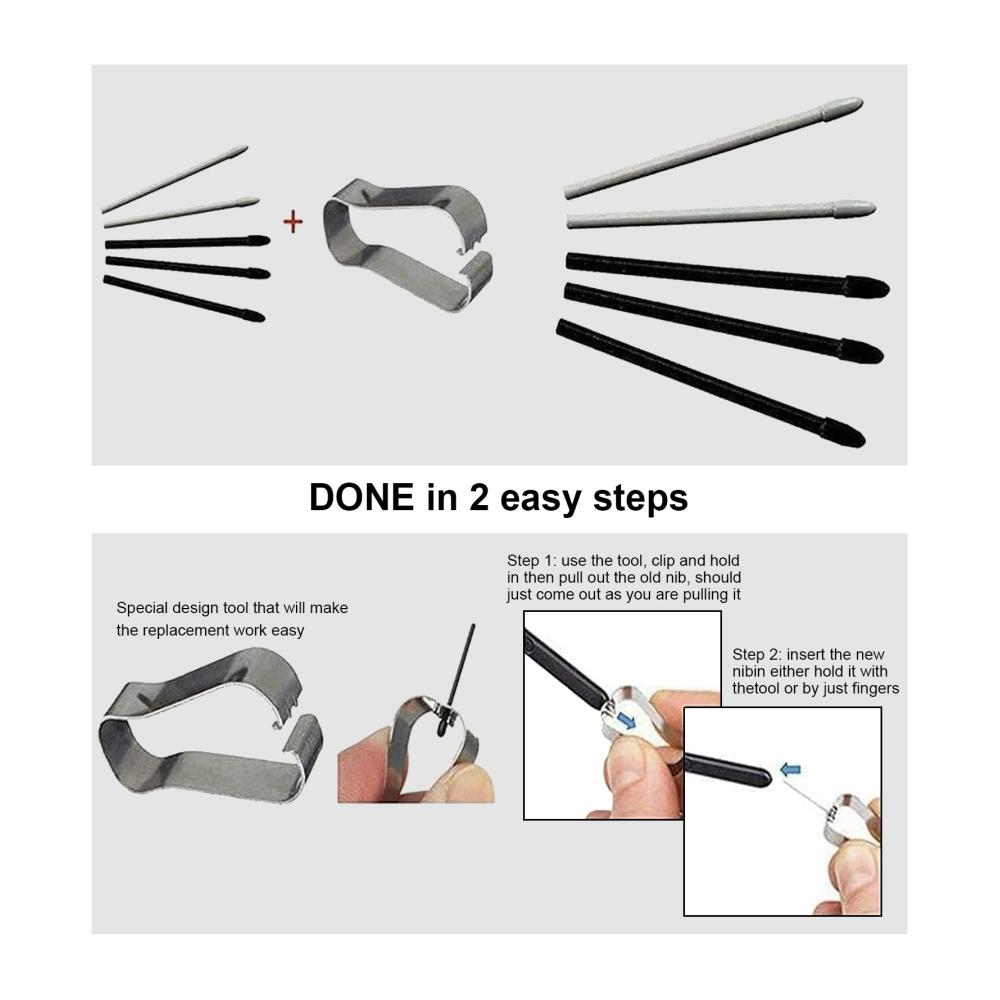 +

DONE in 2 easy steps

Special design tool that will make the replacement work easy

Step 1: use the tool, clip and hold in then pull out the old nib, should just come out as you are pulling it

Step 2: insert the new nibin either hold it with thetool or by just fingers