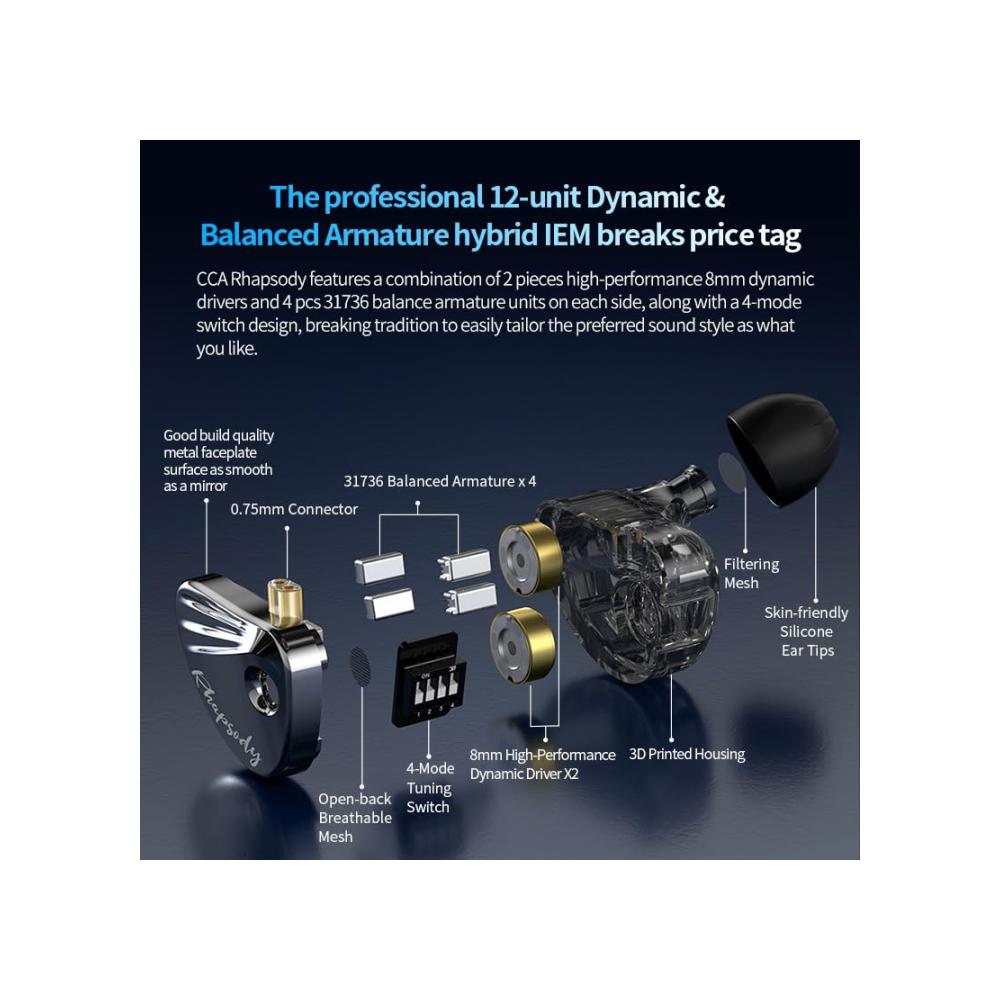 The professional 12-unit Dynamic & Balanced Armature hybrid IEM breaks price tag

CCA Rhapsody features a combination of 2 pieces high-performance 8mm dynamic drivers and 4 pcs 31736 balance armature units on each side, along with a 4-mode switch design, breaking tradition to easily tailor the preferred sound style as what you like.

Good build quality metal faceplate surface as smooth as a mirror

0.75mm Connector

31736 Balanced Armature x 4

Filtering Mesh

Skin-friendly Silicone Ear Tips

Rhapsody

ON

1 2 3 4

Open-back Breathable Mesh

4-Mode Tuning Switch

8mm High-Performance Dynamic Driver X2

3D Printed Housing