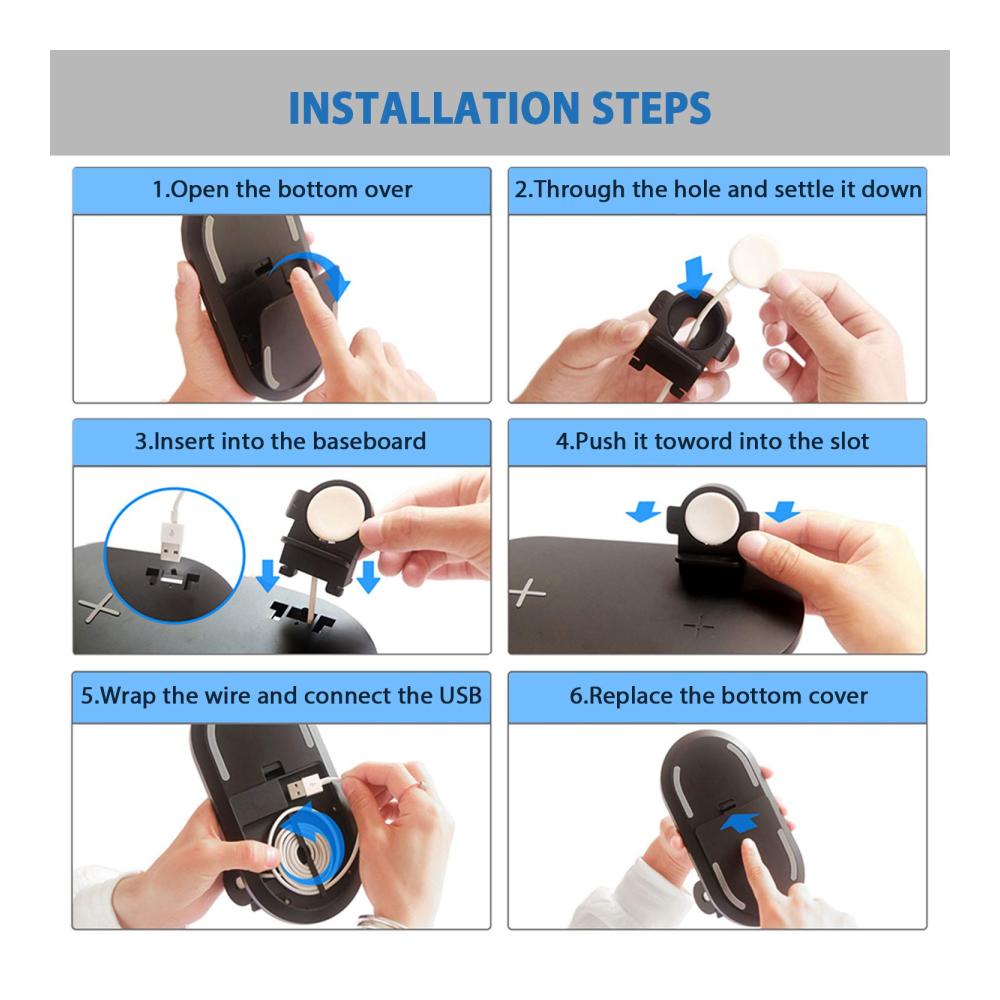 INSTALLATION STEPS

1.Open the bottom over

2.Through the hole and settle it down

3.Insert into the baseboard

4.Push it toword into the slot

5.Wrap the wire and connect the USB

6.Replace the bottom cover