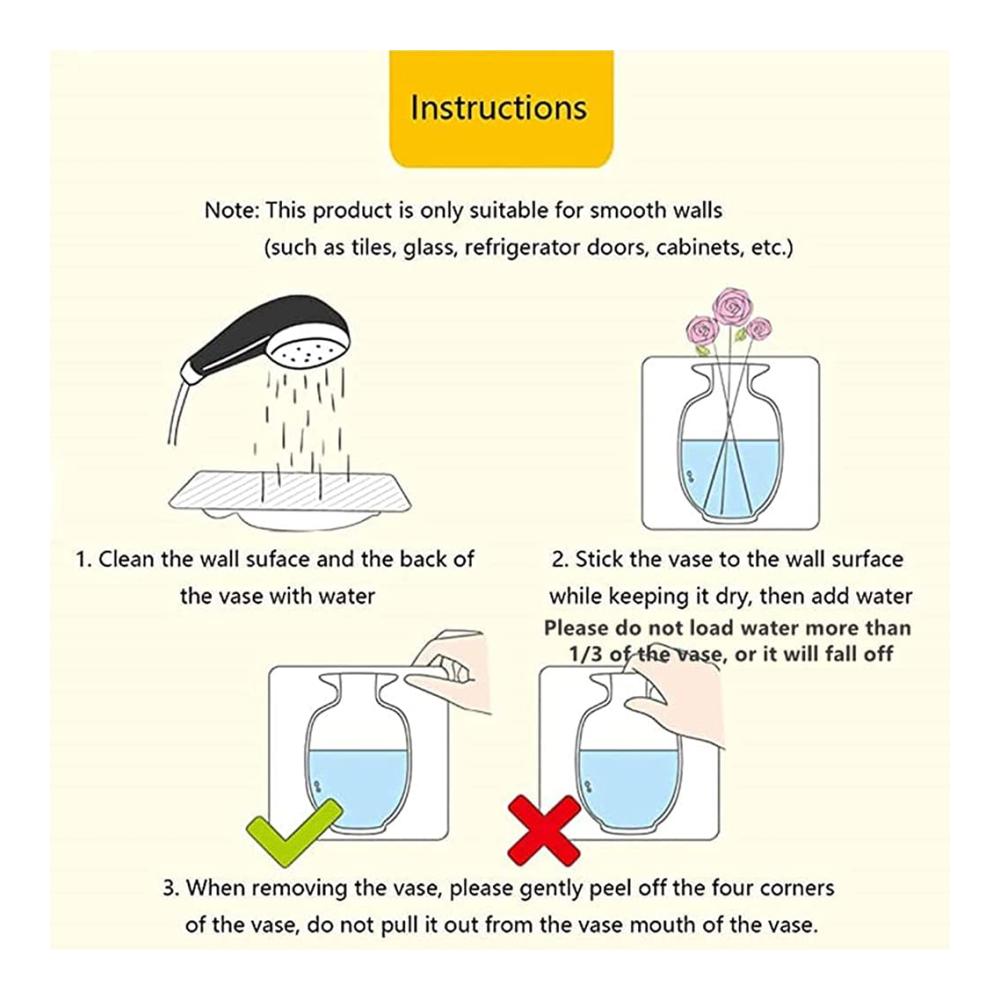 Instructions

Note: This product is only suitable for smooth walls (such as tiles, glass, refrigerator doors, cabinets, etc.)

1. Clean the wall suface and the back of the vase with water

2. Stick the vase to the wall surface while keeping it dry, then add water
Please do not load water more than 1/3 of the vase, or it will fall off

3. When removing the vase, please gently peel off the four corners of the vase, do not pull it out from the vase mouth of the vase.