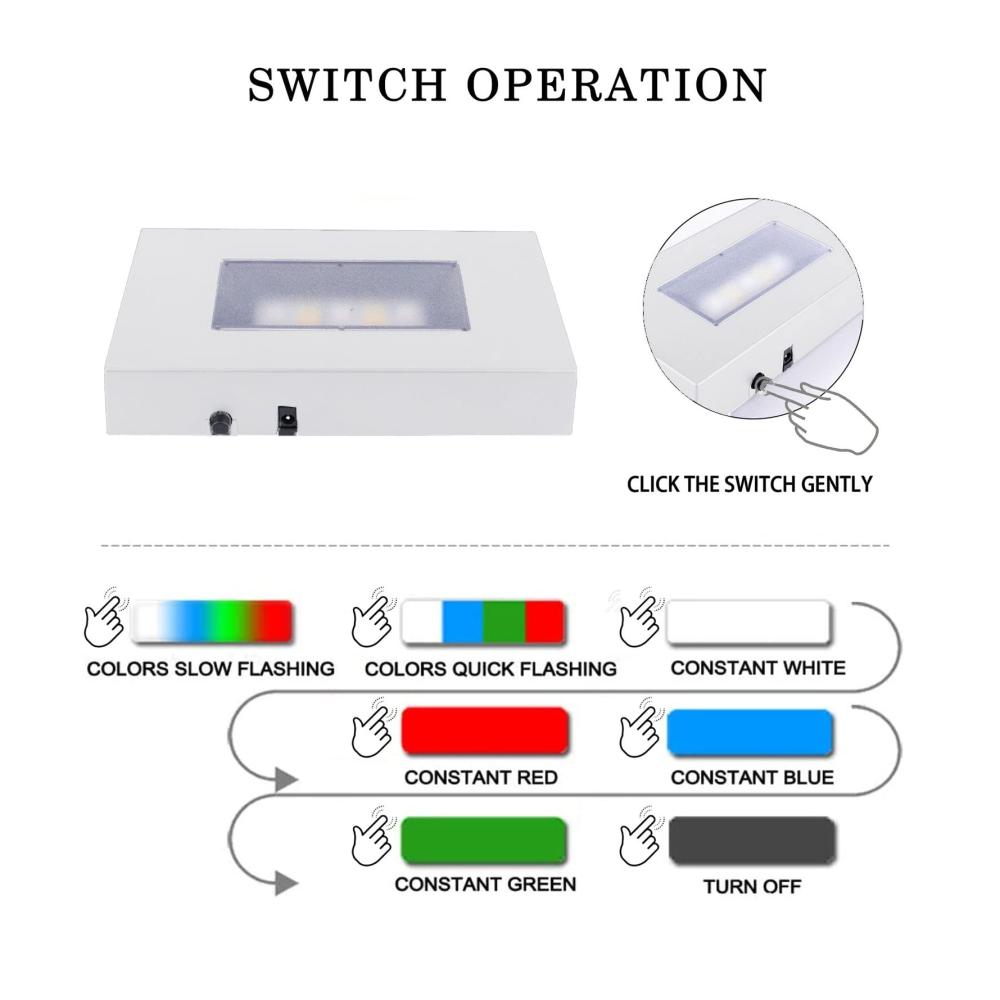 SWITCH OPERATION

CLICK THE SWITCH GENTLY

COLORS SLOW FLASHING

COLORS QUICK FLASHING

CONSTANT WHITE

CONSTANT RED

CONSTANT BLUE

CONSTANT GREEN

TURN OFF