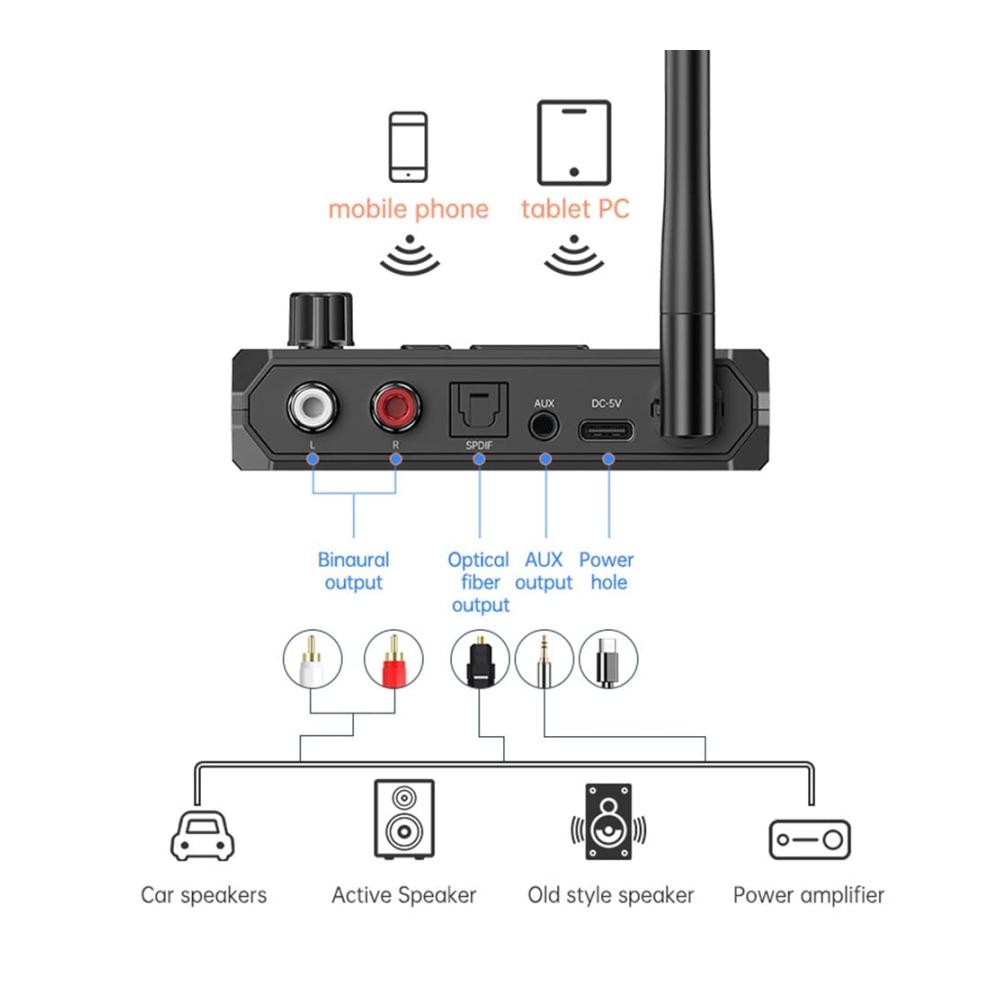 mobile phone
tablet PC

L
R
SPDIF
AUX
DC-5V

Binaural output
Optical fiber output
AUX output
Power hole

Car speakers
Active Speaker
Old style speaker
Power amplifier