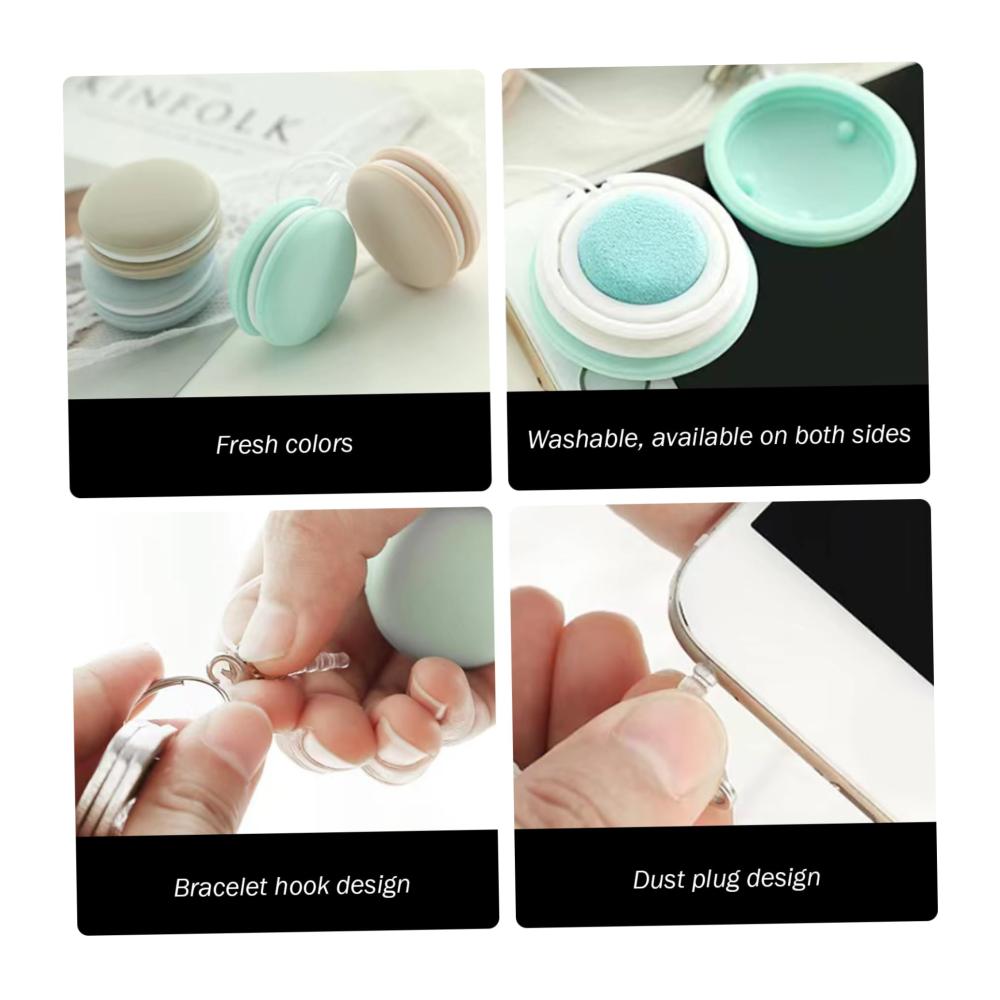 KINFOLK

Fresh colors

Washable, available on both sides

Bracelet hook design

Dust plug design