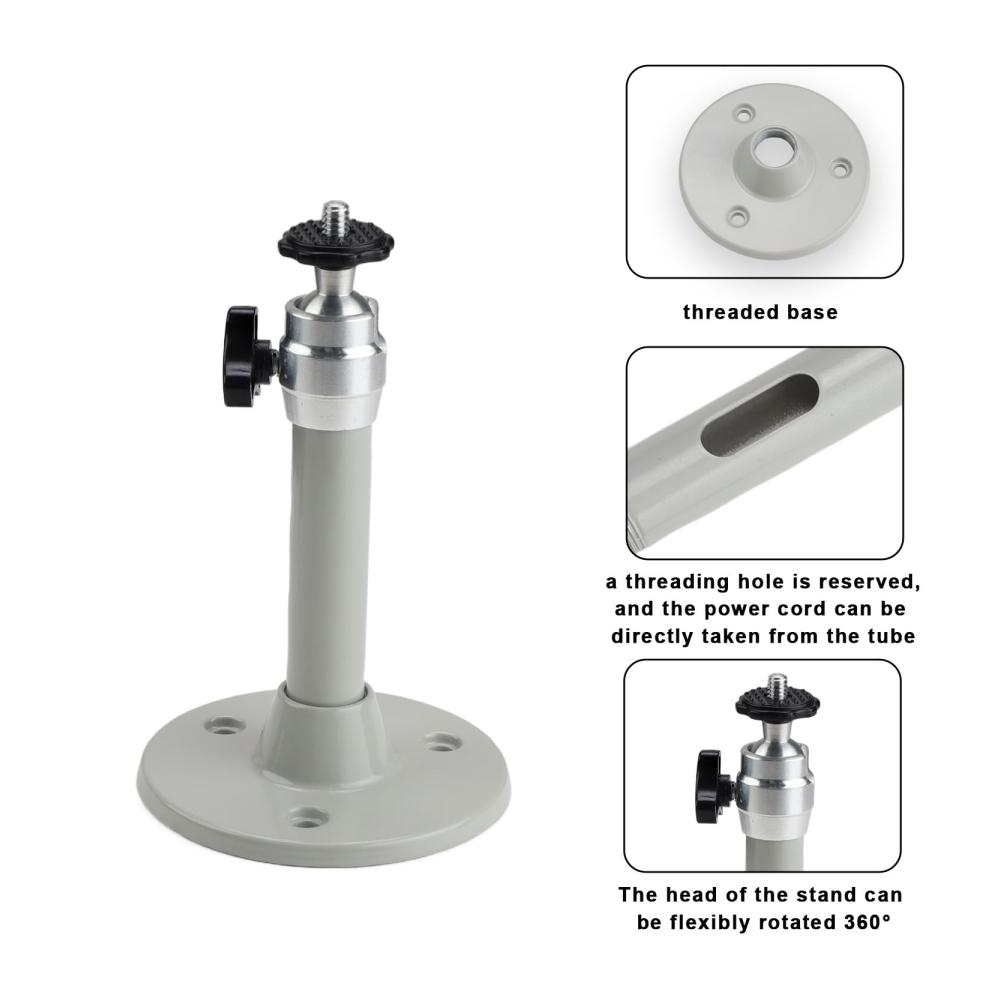 threaded base

a threading hole is reserved, and the power cord can be directly taken from the tube

The head of the stand can be flexibly rotated 360°