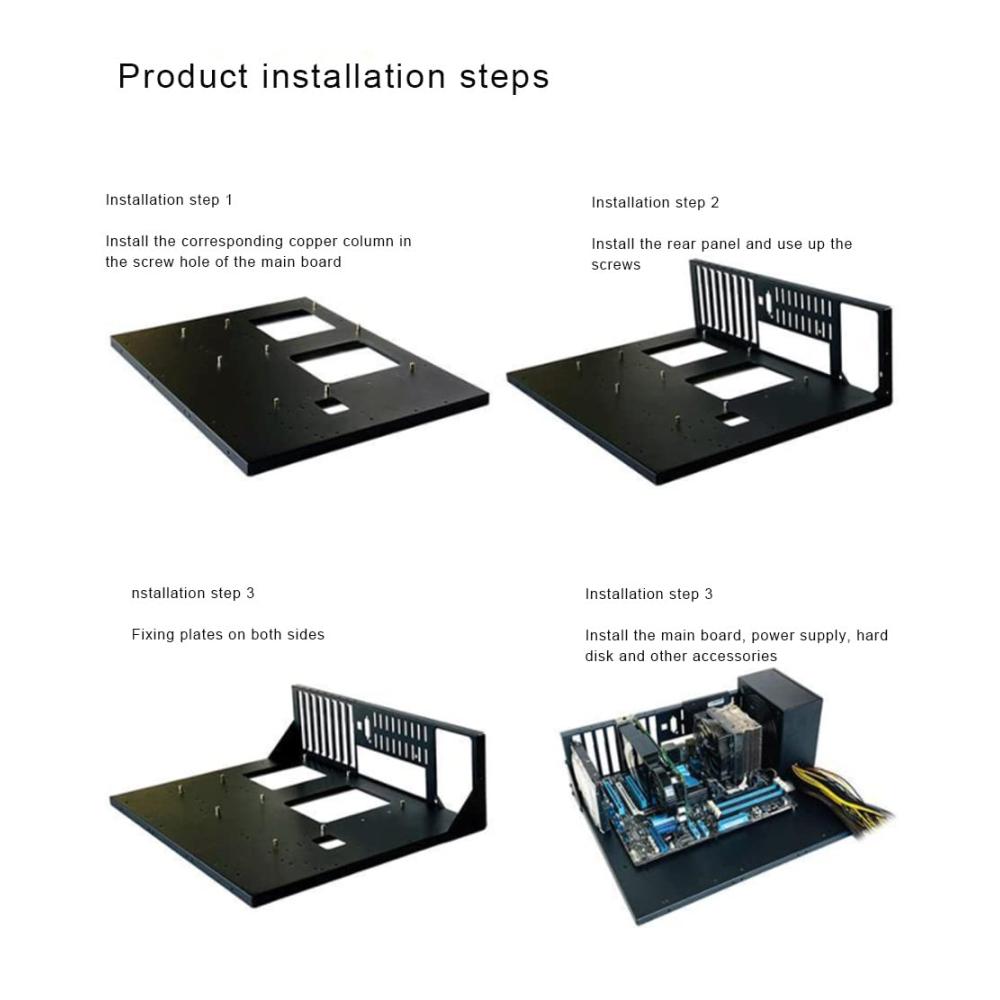 Product installation steps

Installation step 1

Install the corresponding copper column in the screw hole of the main board

Installation step 2

Install the rear panel and use up the screws

nstallation step 3

Fixing plates on both sides

Installation step 3

Install the main board, power supply, hard disk and other accessories