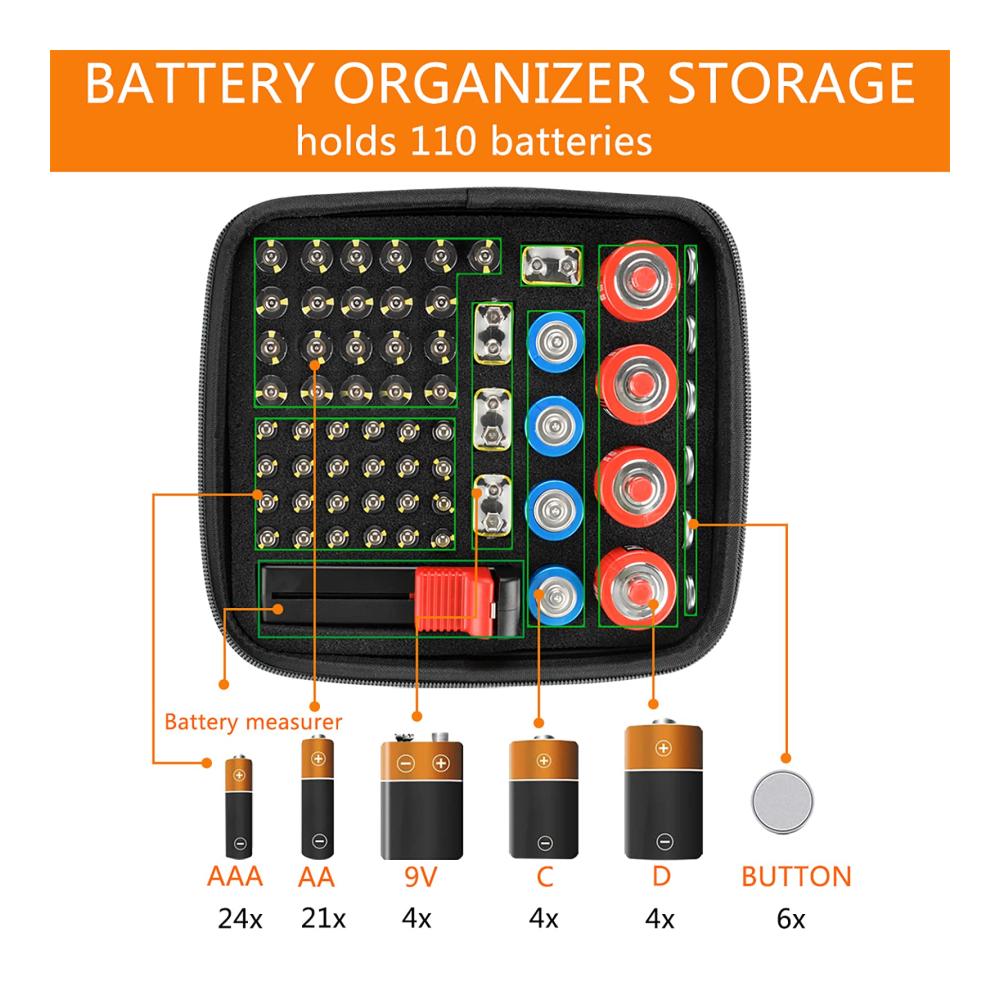 BATTERY ORGANIZER STORAGE
holds 110 batteries

Battery measurer

AAA
24x

AA
21x

9V
4x

C
4x

D
4x

BUTTON
6x