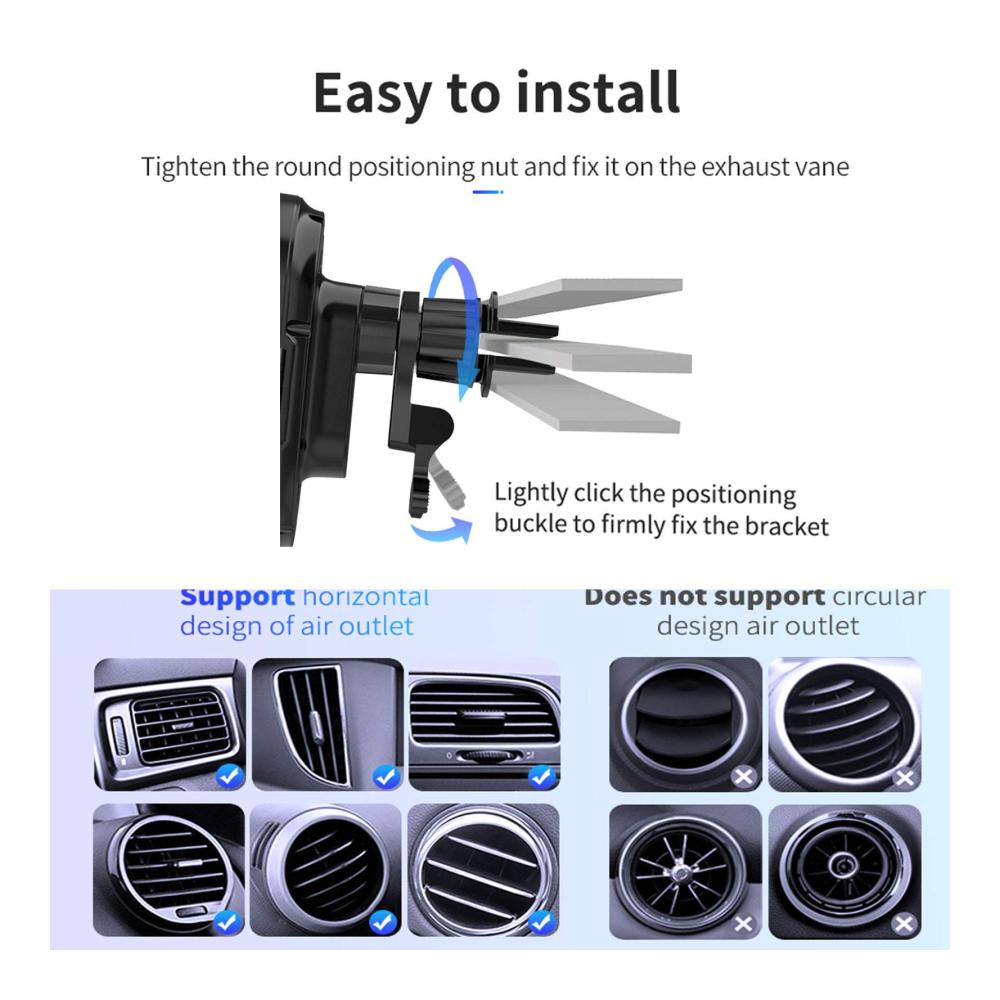 Easy to install

Tighten the round positioning nut and fix it on the exhaust vane

Lightly click the positioning buckle to firmly fix the bracket

Support horizontal design of air outlet

Does not support circular design air outlet