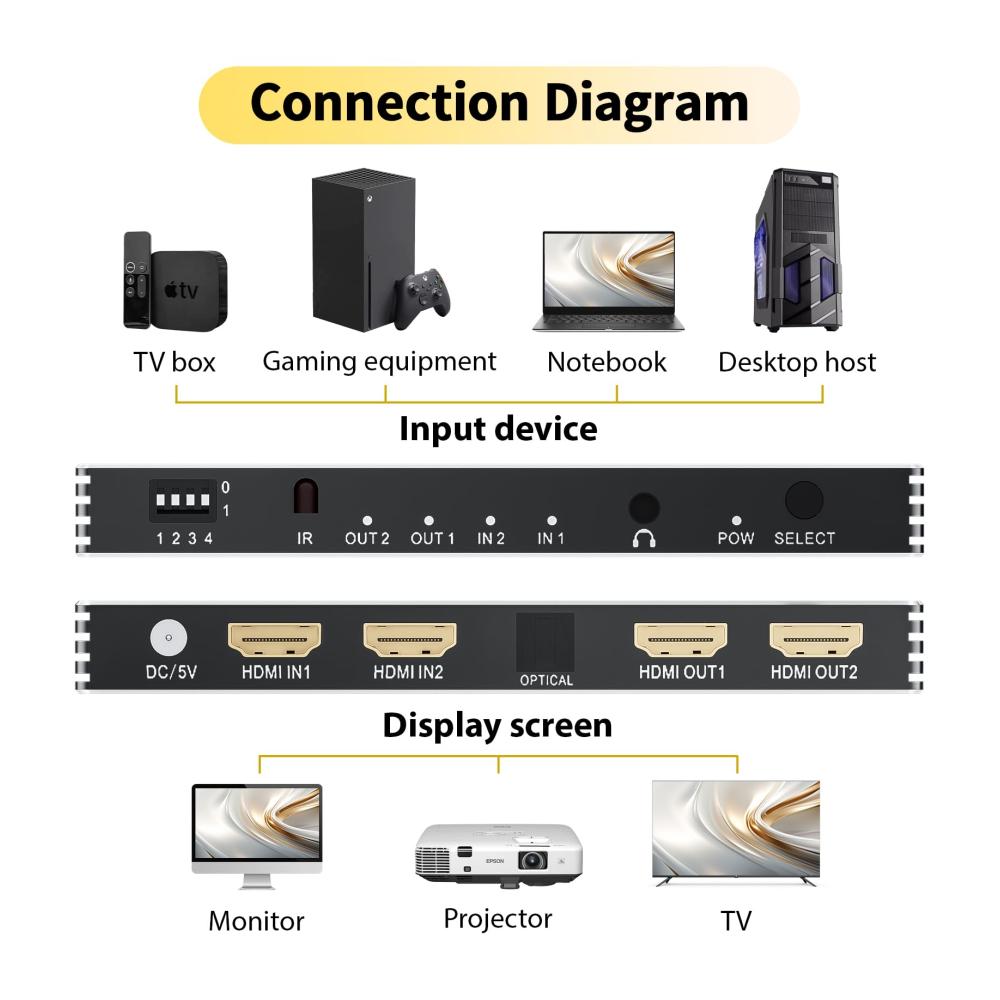 Connection Diagram

tv

TV box

Gaming equipment

Notebook

Desktop host

Input device

0
1
1 2 3 4

IR

OUT 2

OUT 1

IN 2

IN 1

POW

SELECT

DC/5V

HDMI IN1

HDMI IN2

OPTICAL

HDMI OUT1

HDMI OUT2

Display screen

EPSON

Monitor

Projector

TV