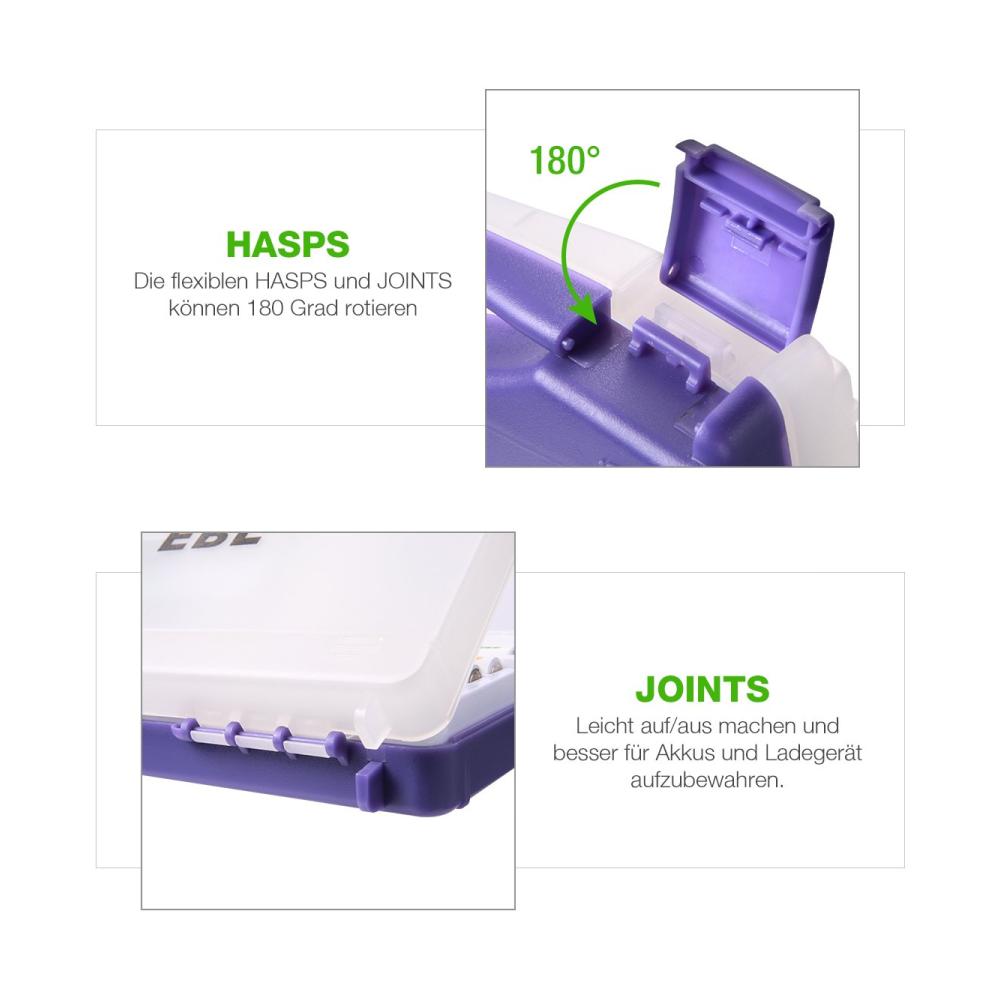 HASPS
Die flexiblen HASPS und JOINTS können 180 Grad rotieren

180°

EBL

JOINTS
Leicht auf/aus machen und besser für Akkus und Ladegerät aufzubewahren.