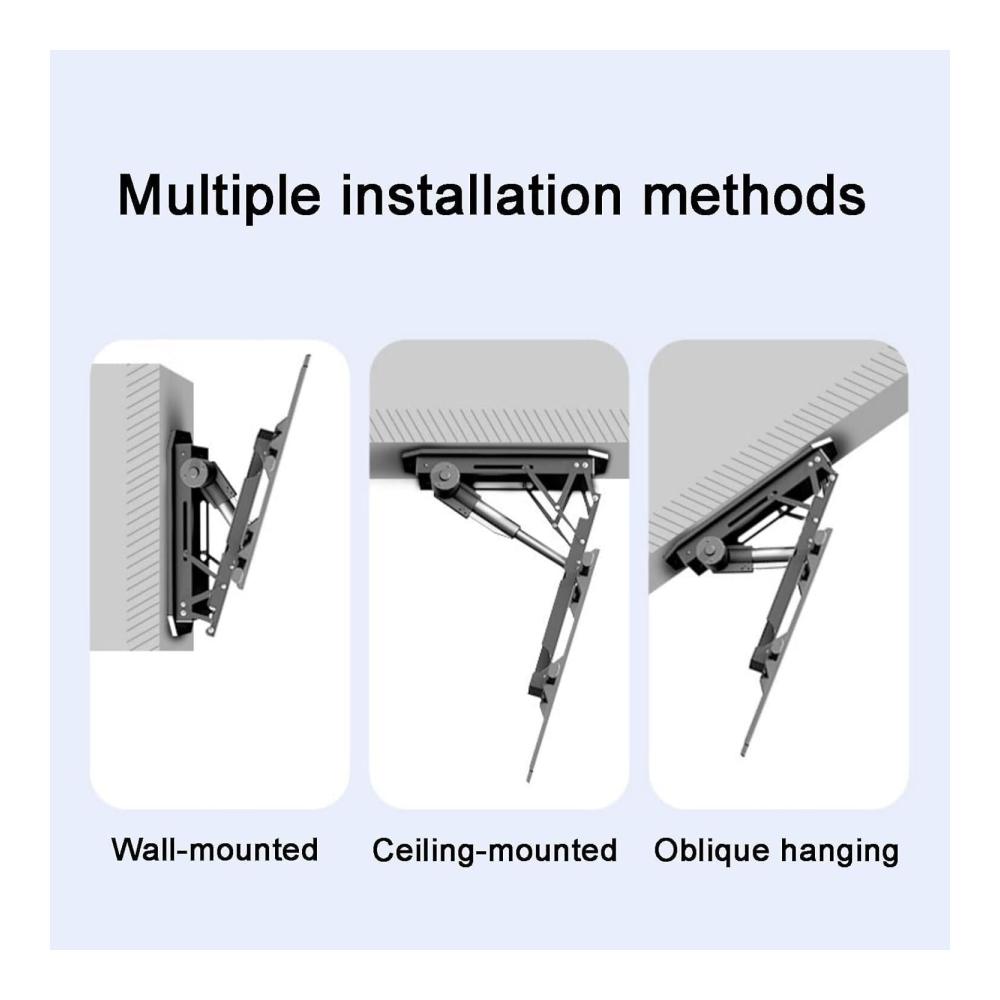 Multiple installation methods

Wall-mounted

Ceiling-mounted

Oblique hanging