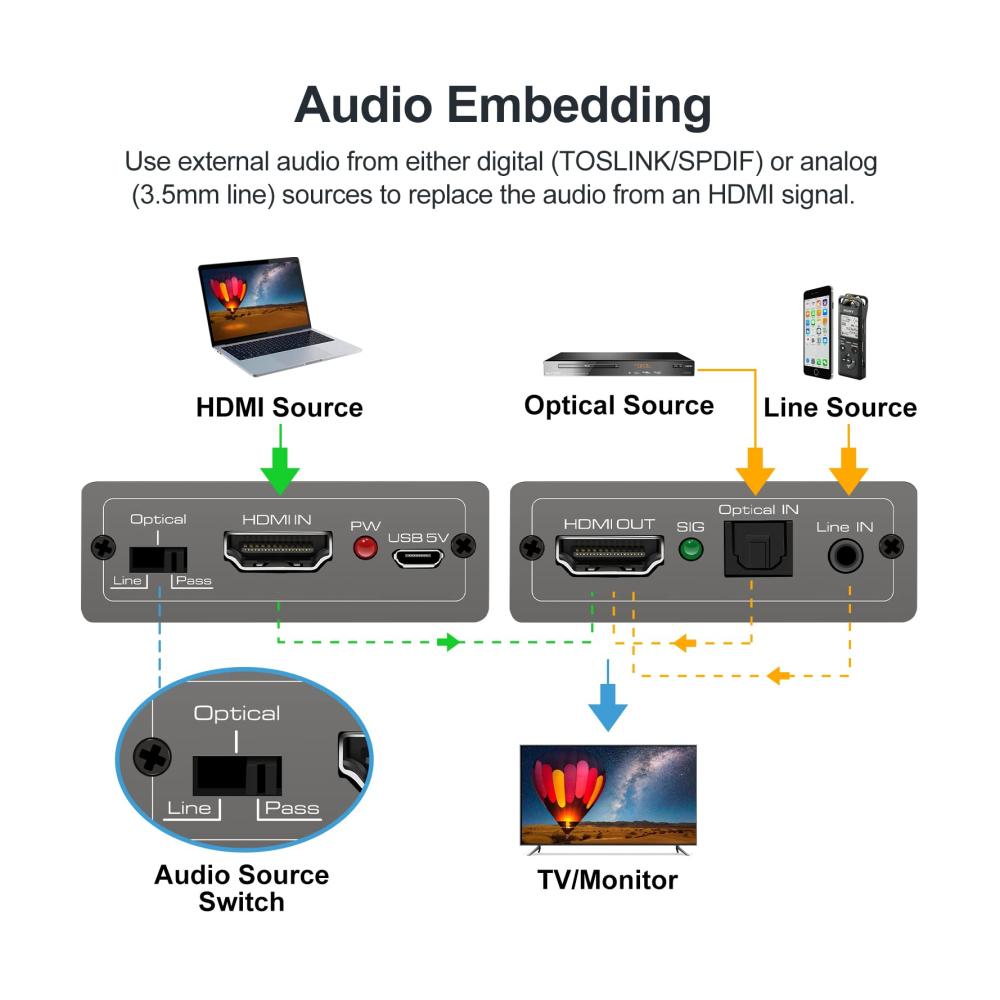 Audio Embedding

Use external audio from either digital (TOSLINK/SPDIF) or analog (3.5mm line) sources to replace the audio from an HDMI signal.

HDMI Source

Optical Source

Line Source

Optical

Line

Pass

HDMI IN

PW

USB 5V

HDMI OUT

SIG

Optical IN

Line IN

Optical

Line

Pass

Audio Source Switch

TV/Monitor