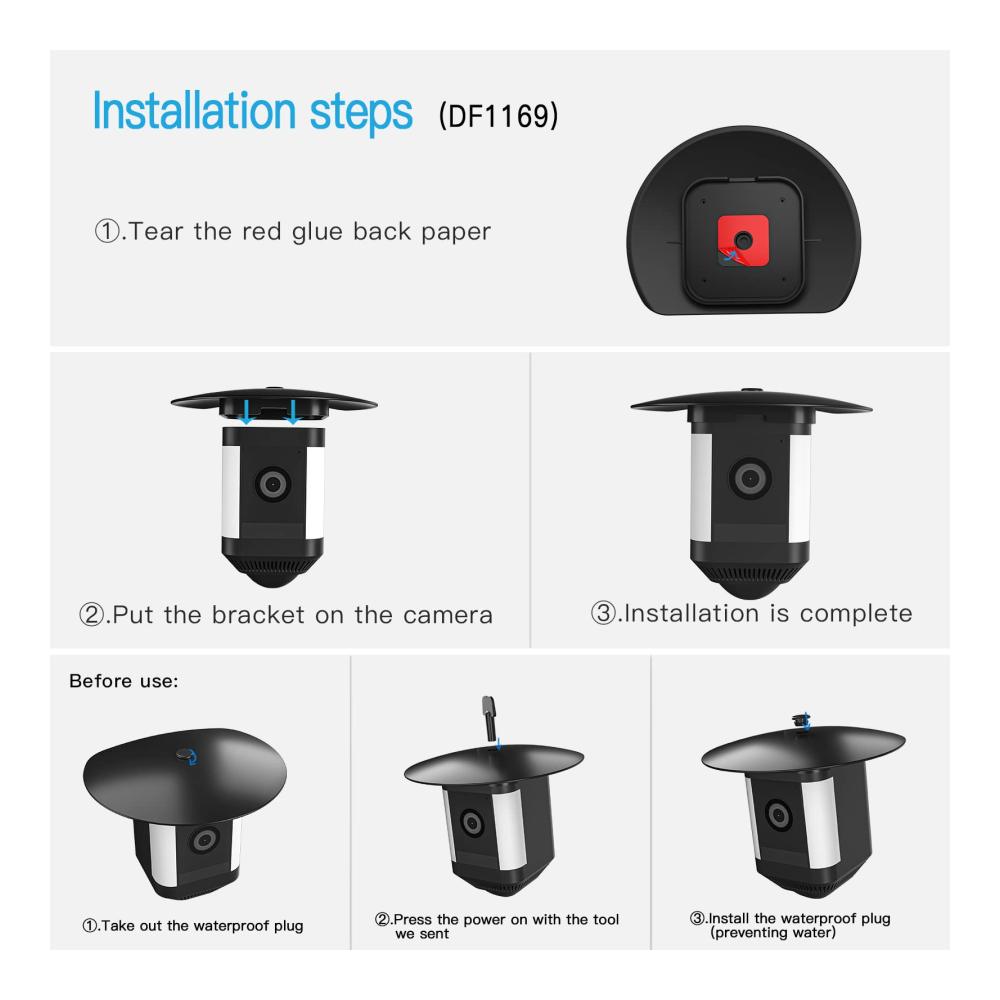 Installation steps (DF1169)

①.Tear the red glue back paper

②.Put the bracket on the camera

③.Installation is complete

Before use:

①.Take out the waterproof plug

②.Press the power on with the tool we sent

③.Install the waterproof plug (preventing water)