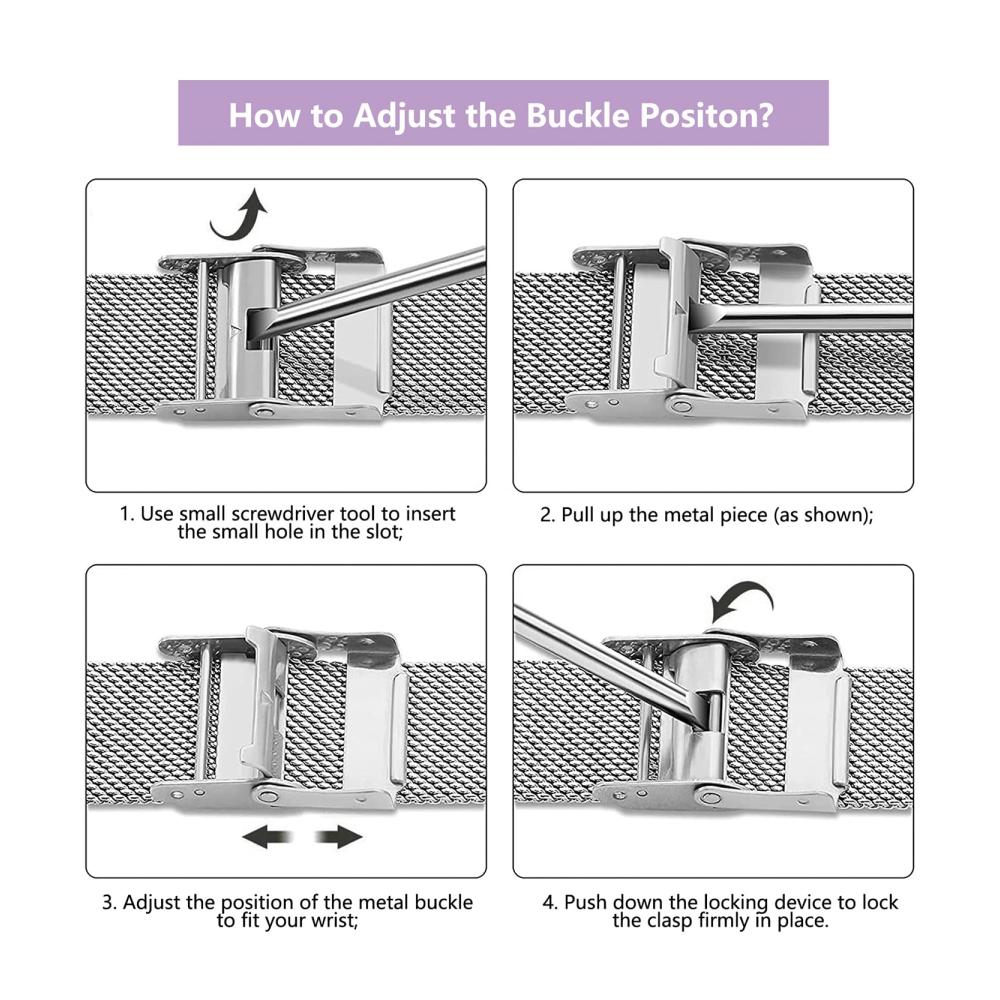 How to Adjust the Buckle Positon?

1. Use small screwdriver tool to insert the small hole in the slot;

2. Pull up the metal piece (as shown);

3. Adjust the position of the metal buckle to fit your wrist;

4. Push down the locking device to lock the clasp firmly in place.