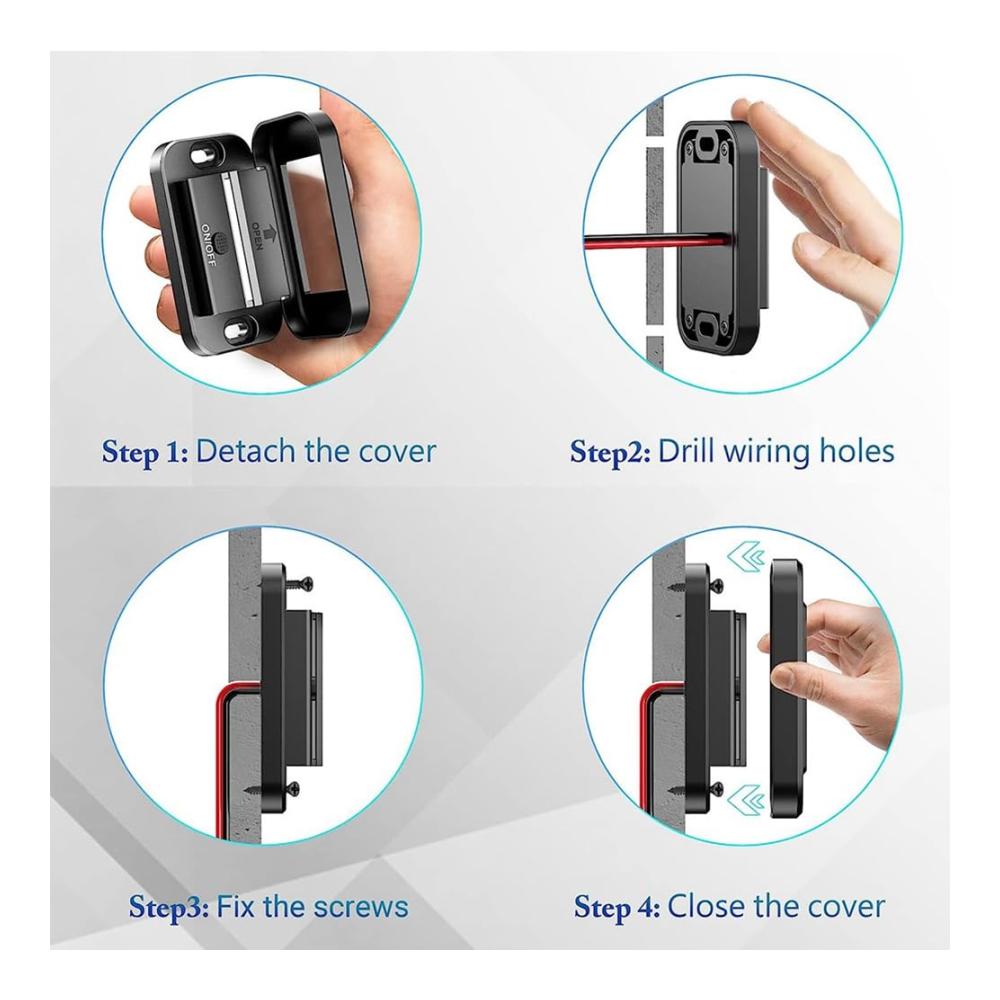 ON/OFF
OPEN

Step 1: Detach the cover

Step2: Drill wiring holes

Step3: Fix the screws

Step 4: Close the cover