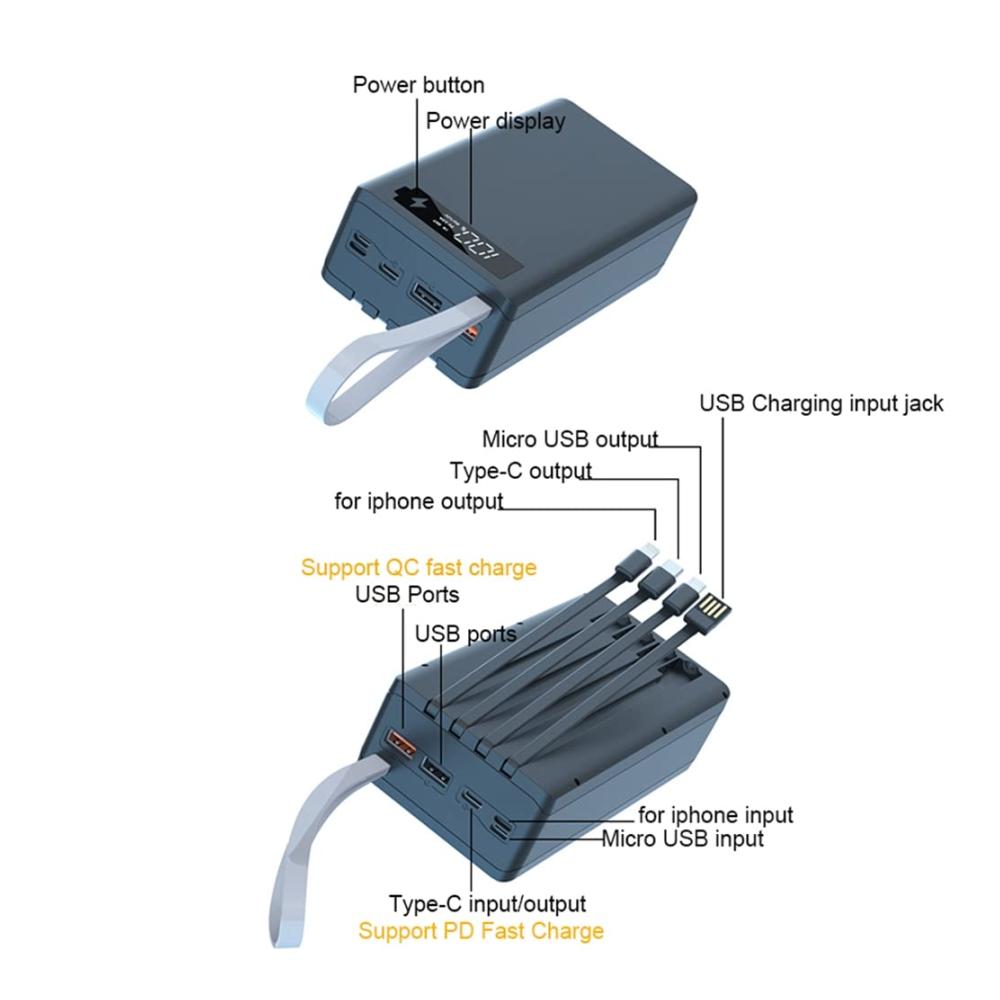 Power button
Power display

USB Charging input jack
Micro USB output
Type-C output
for iphone output

Support QC fast charge
USB Ports
USB ports

for iphone input
Micro USB input

Type-C input/output
Support PD Fast Charge