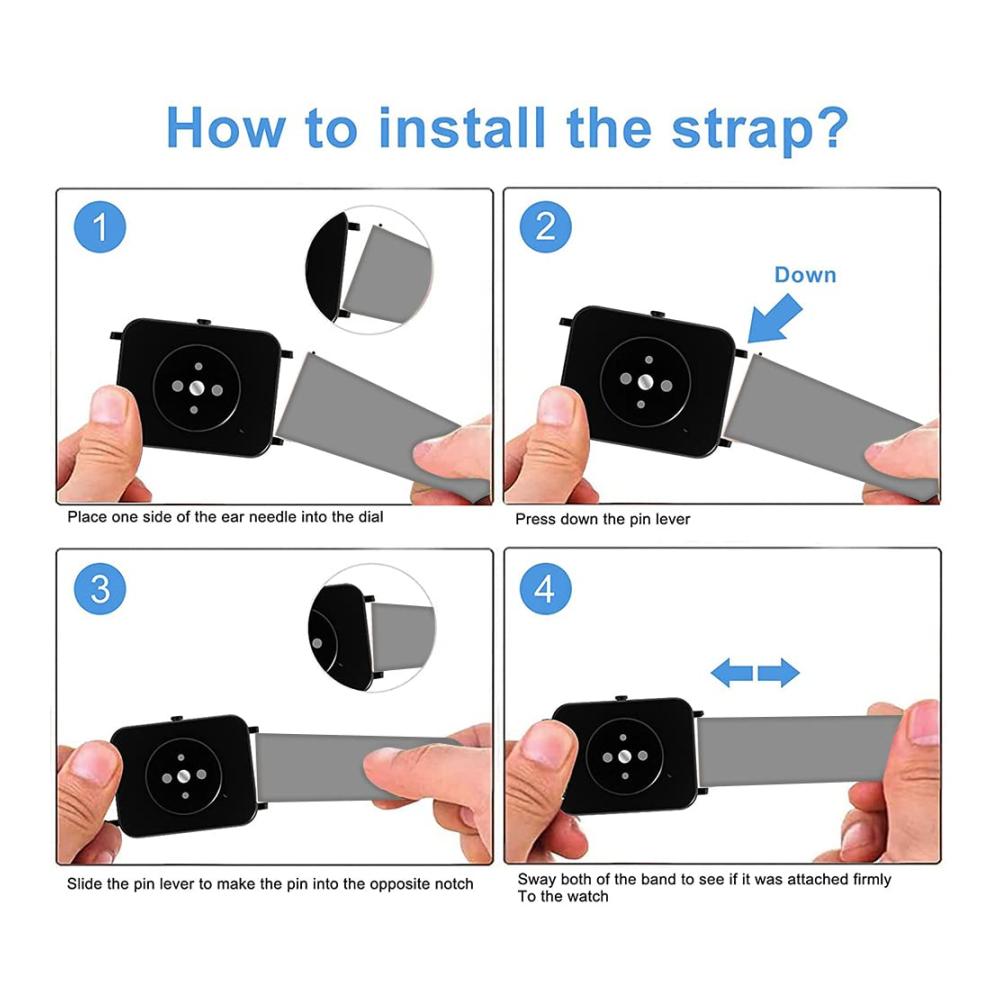 How to install the strap?

1

Place one side of the ear needle into the dial

2

Down

Press down the pin lever

3

Slide the pin lever to make the pin into the opposite notch

4

Sway both of the band to see if it was attached firmly To the watch