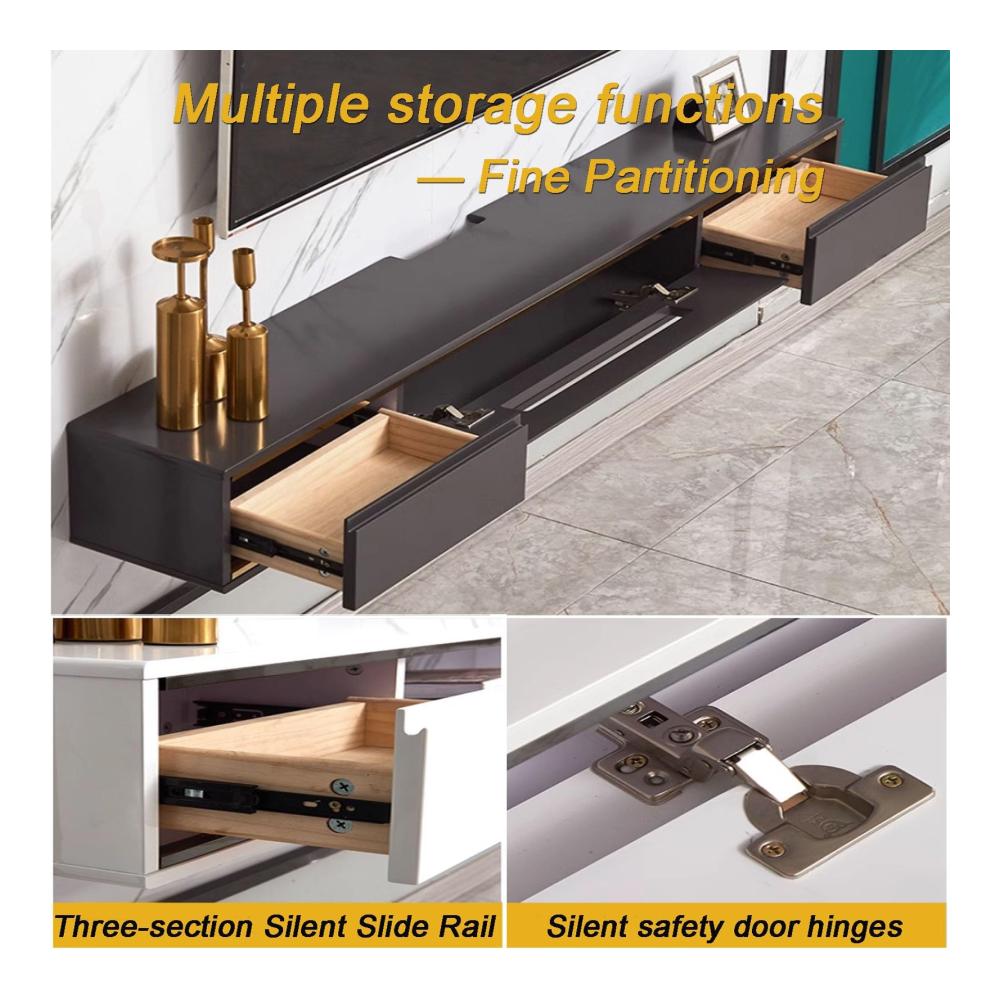 Multiple storage functions
— Fine Partitioning

Three-section Silent Slide Rail

Silent safety door hinges