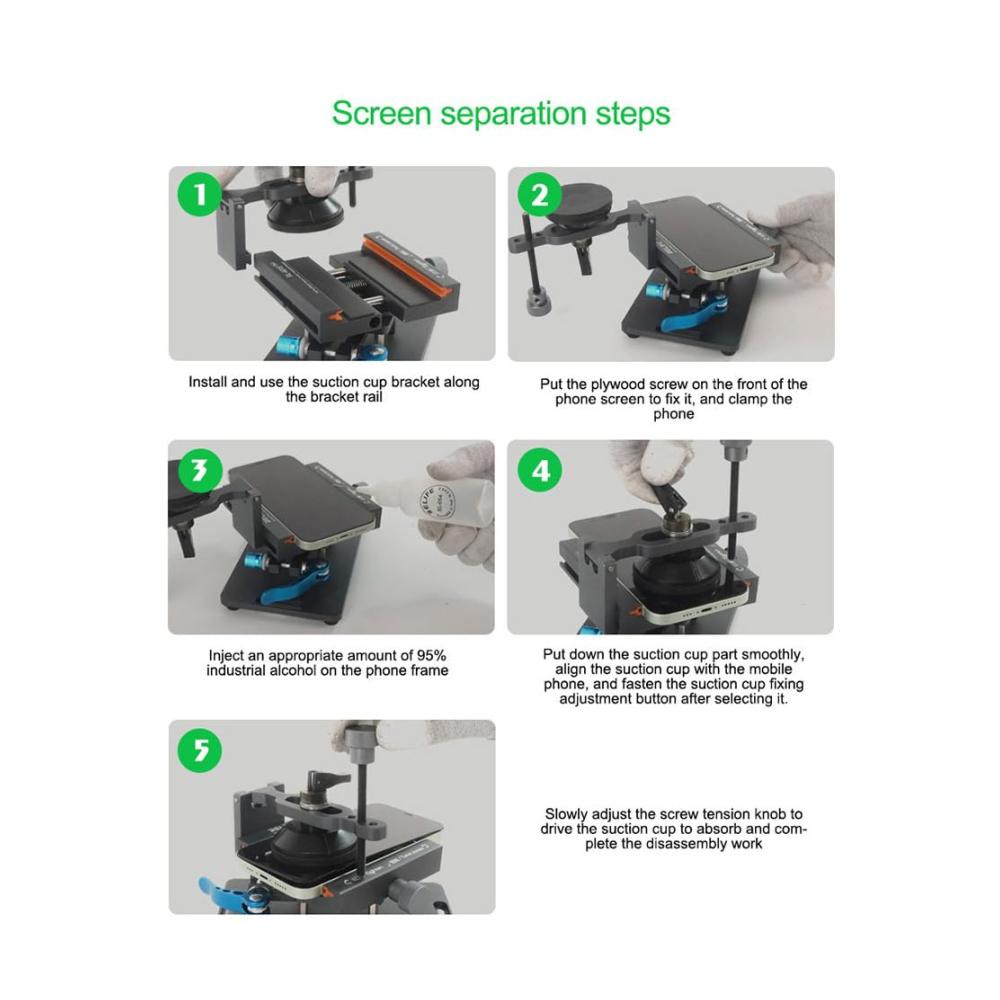 Screen separation steps

1

Install and use the suction cup bracket along the bracket rail

2

Put the plywood screw on the front of the phone screen to fix it, and clamp the phone

3

Inject an appropriate amount of 95% industrial alcohol on the phone frame

4

Put down the suction cup part smoothly, align the suction cup with the mobile phone, and fasten the suction cup fixing adjustment button after selecting it.

5

Slowly adjust the screw tension knob to drive the suction cup to absorb and complete the disassembly work