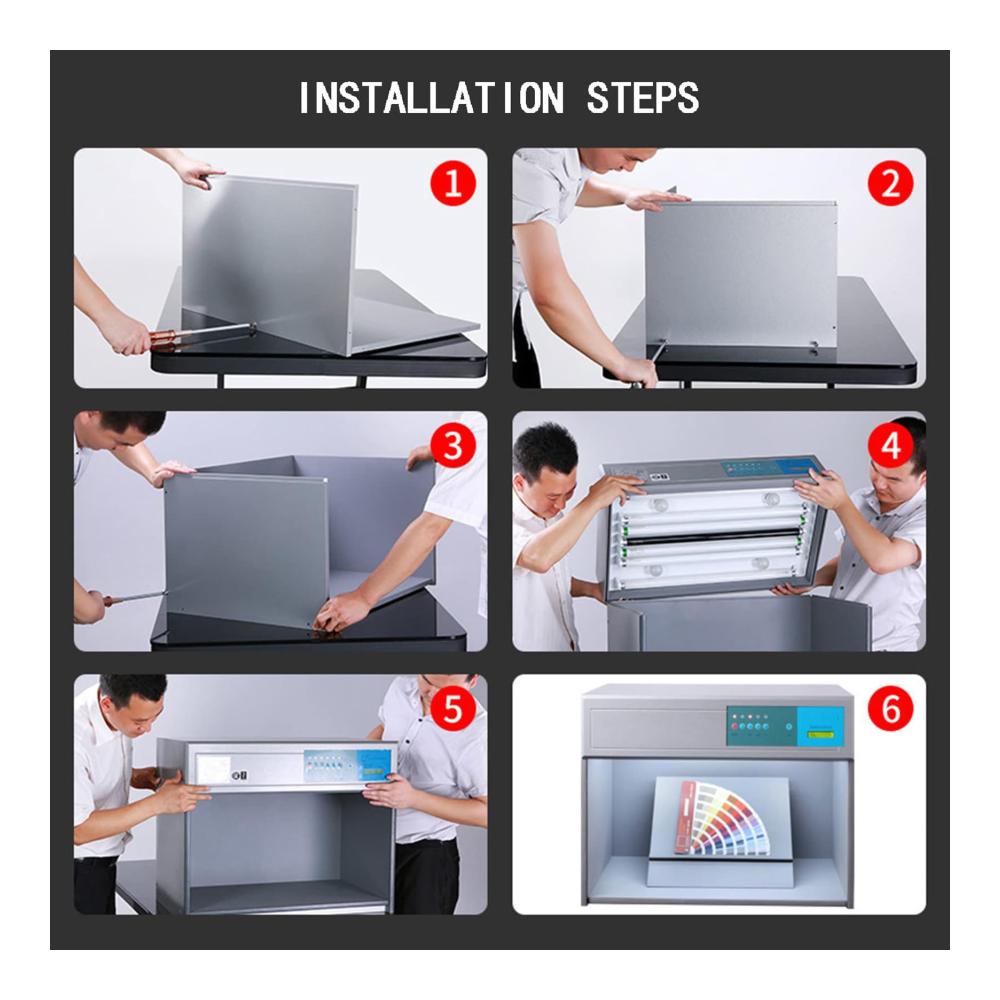 INSTALLATION STEPS

1

2

3

4

5

6