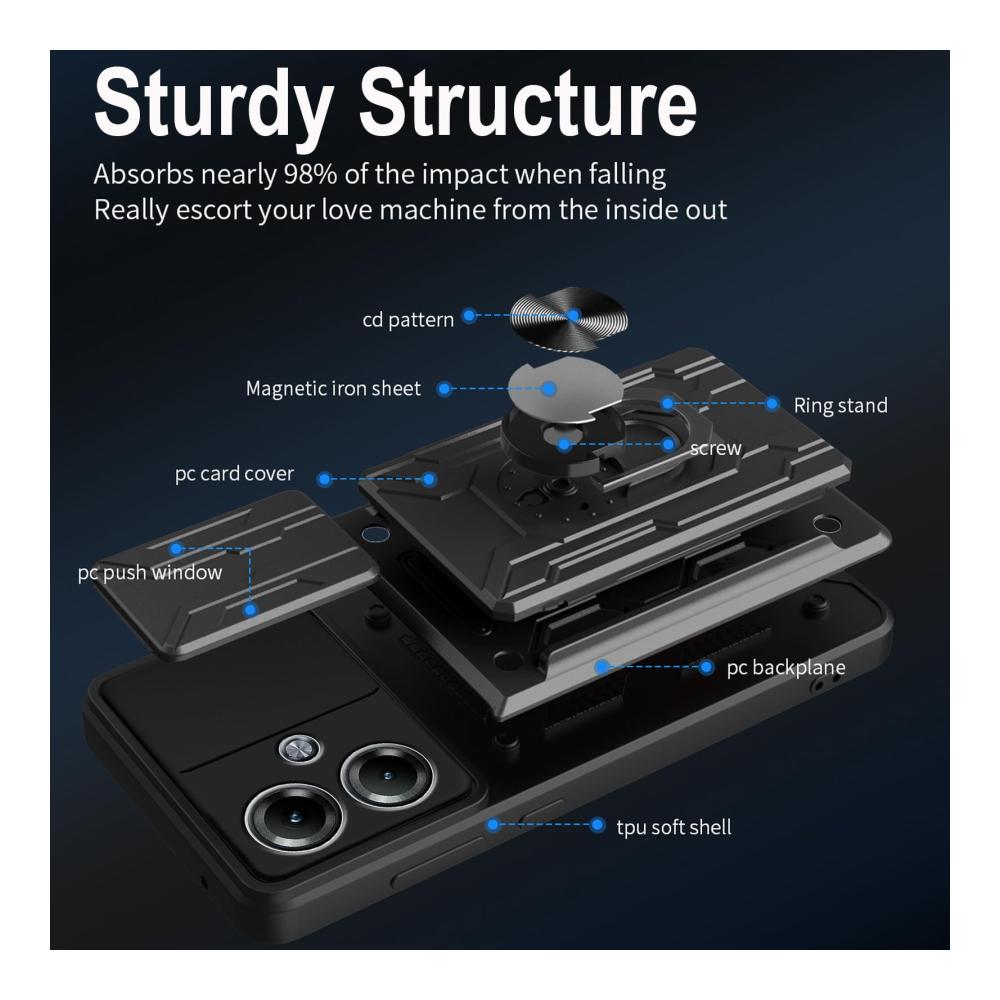 Sturdy Structure

Absorbs nearly 98% of the impact when falling
Really escort your love machine from the inside out

cd pattern

Magnetic iron sheet

Ring stand

screw

pc card cover

pc push window

pc backplane

tpu soft shell