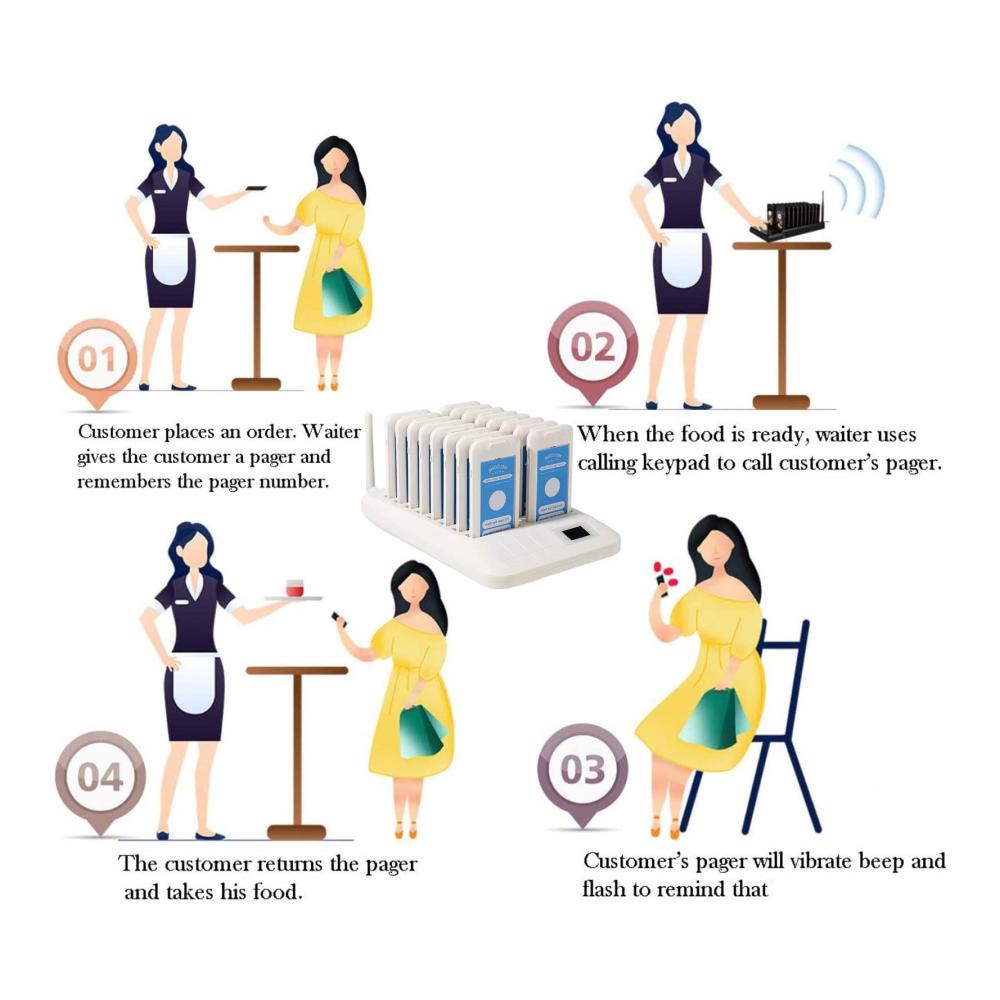 01

Customer places an order. Waiter gives the customer a pager and remembers the pager number.

02

When the food is ready, waiter uses calling keypad to call customer's pager.

04

The customer returns the pager and takes his food.

03

Customer's pager will vibrate beep and flash to remind that