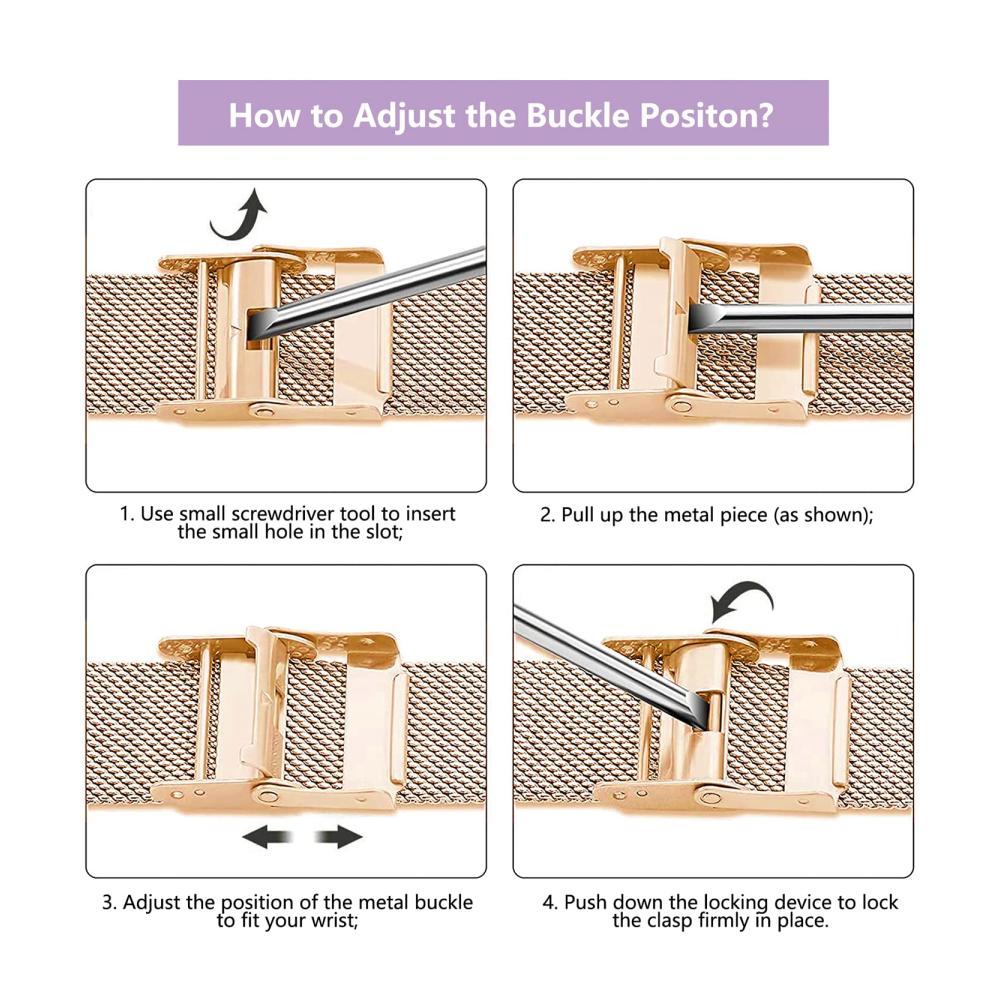 How to Adjust the Buckle Positon?

1. Use small screwdriver tool to insert the small hole in the slot;

2. Pull up the metal piece (as shown);

3. Adjust the position of the metal buckle to fit your wrist;

4. Push down the locking device to lock the clasp firmly in place.