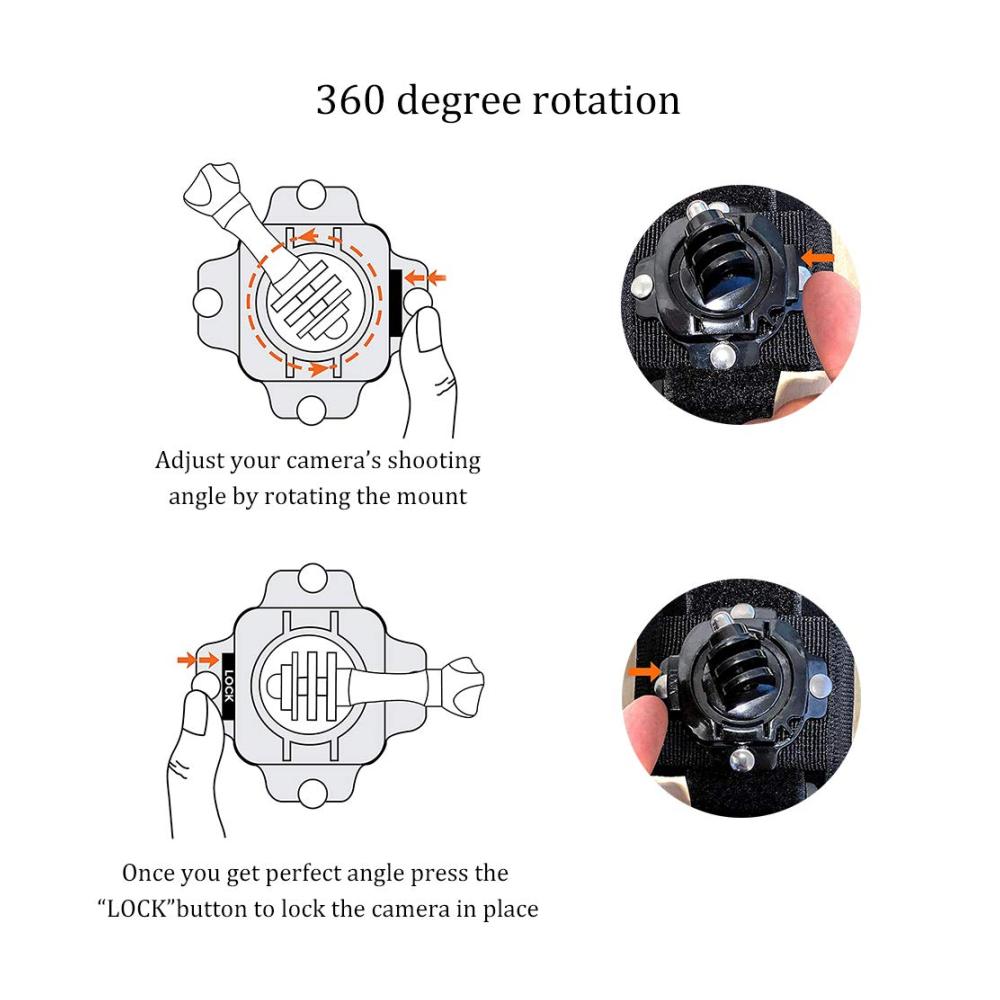 360 degree rotation

Adjust your camera's shooting angle by rotating the mount

LOCK

Once you get perfect angle press the "LOCK"button to lock the camera in place