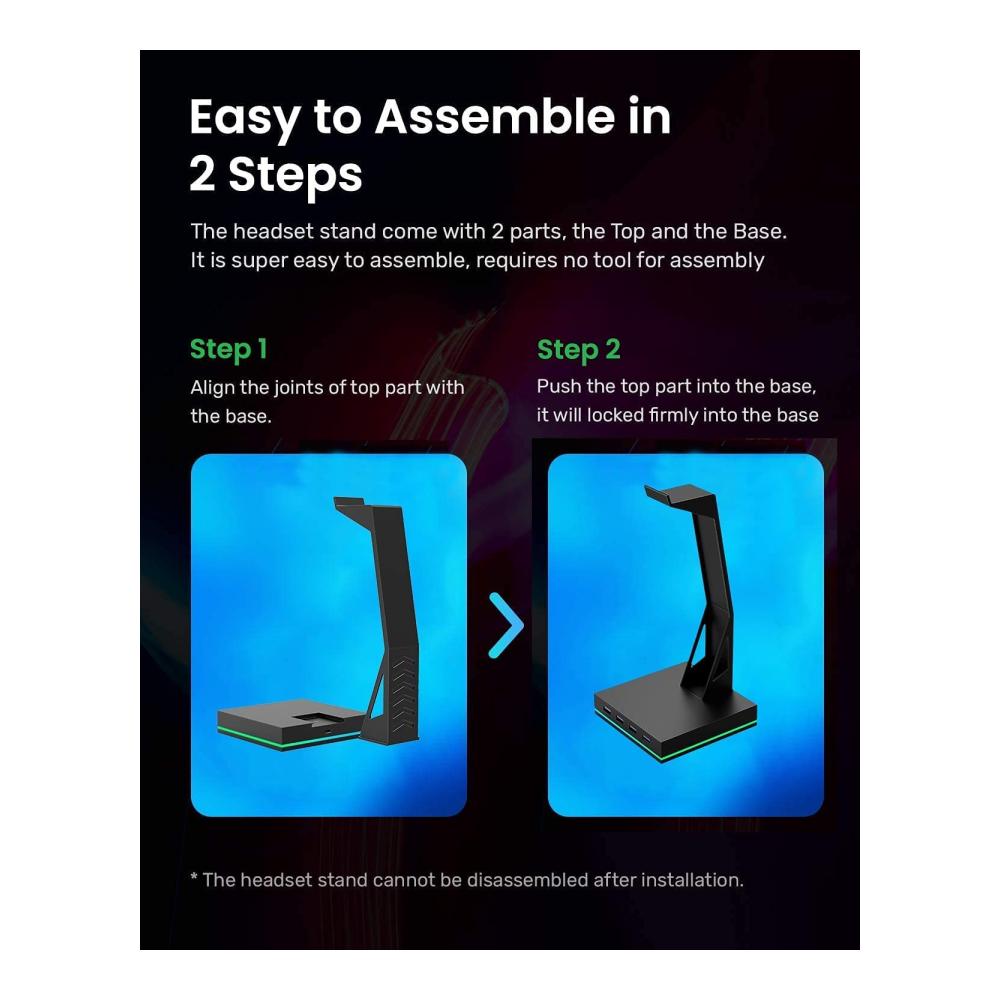 Easy to Assemble in 2 Steps

The headset stand come with 2 parts, the Top and the Base. It is super easy to assemble, requires no tool for assembly

Step 1

Align the joints of top part with the base.

Step 2

Push the top part into the base, it will locked firmly into the base

* The headset stand cannot be disassembled after installation.