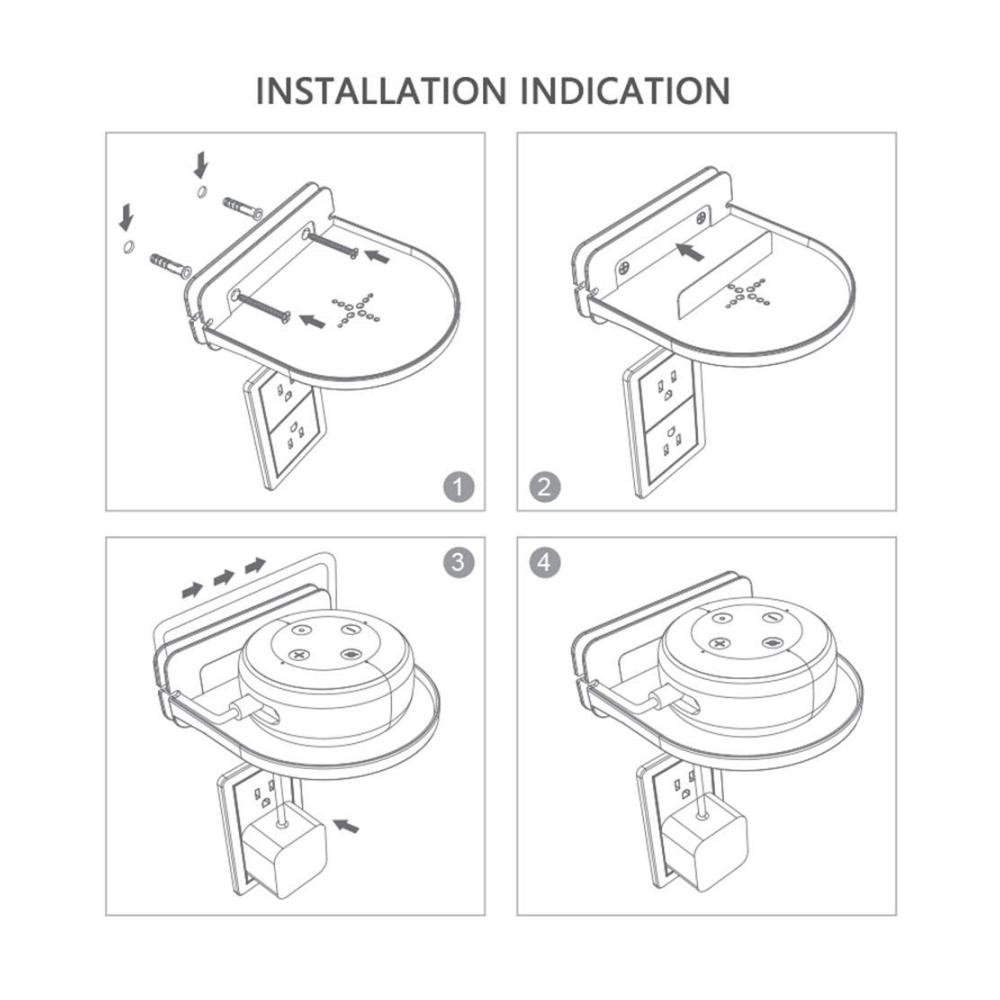 INSTALLATION INDICATION

1

2

3

4