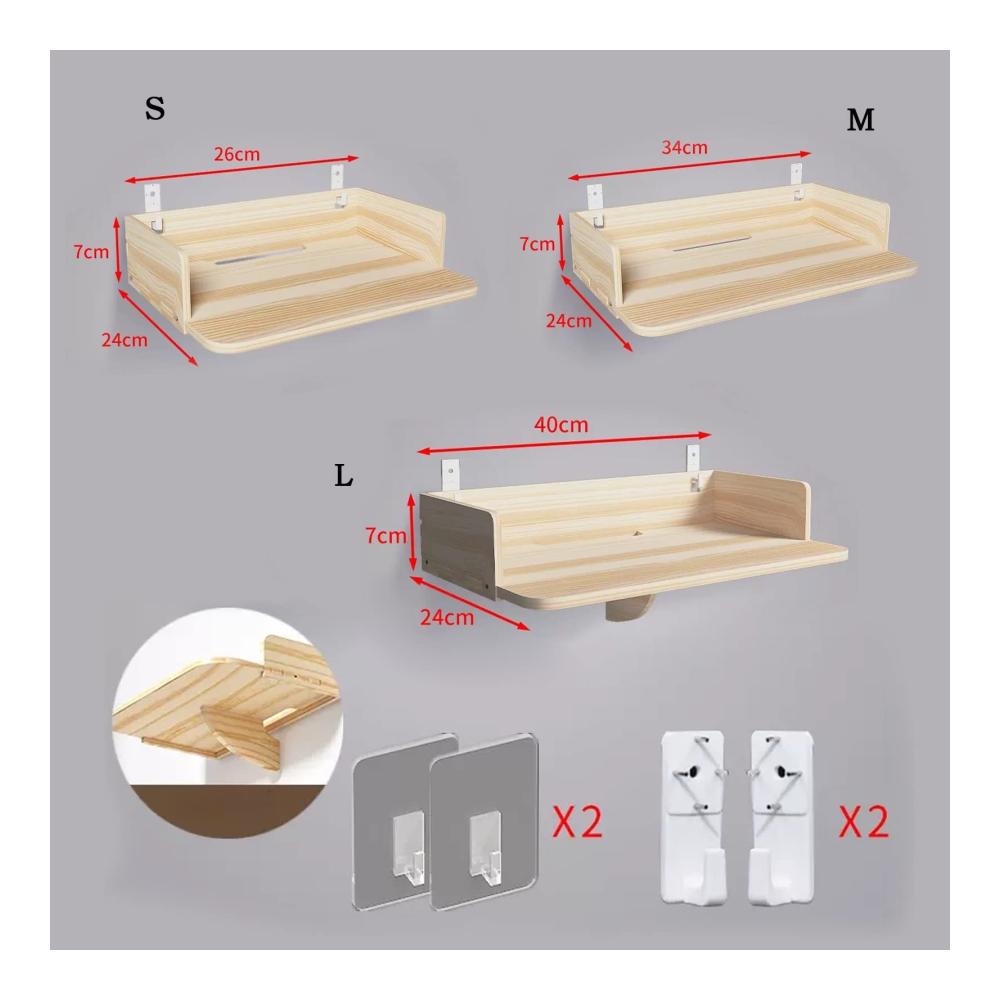 S

26cm

7cm

24cm

M

34cm

7cm

24cm

L

40cm

7cm

24cm

X2

X2