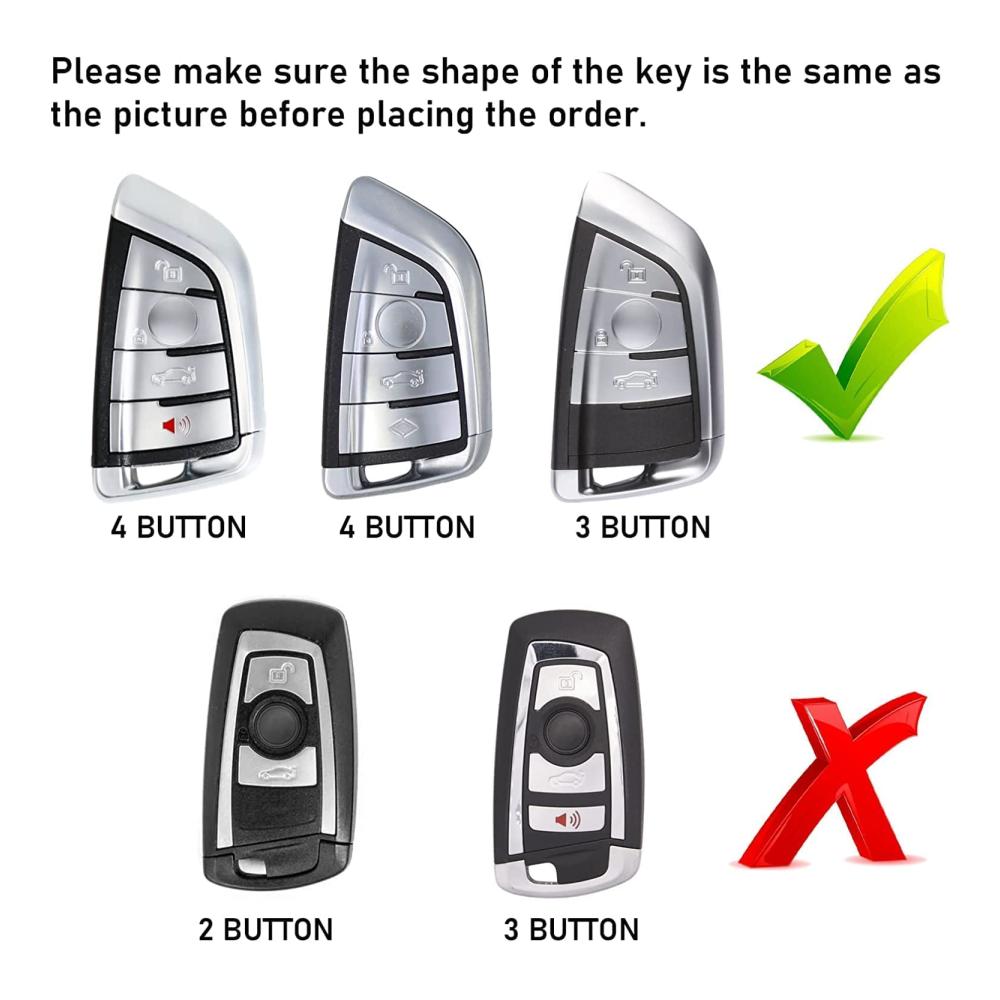 Please make sure the shape of the key is the same as the picture before placing the order.

4 BUTTON

4 BUTTON

3 BUTTON

2 BUTTON

3 BUTTON