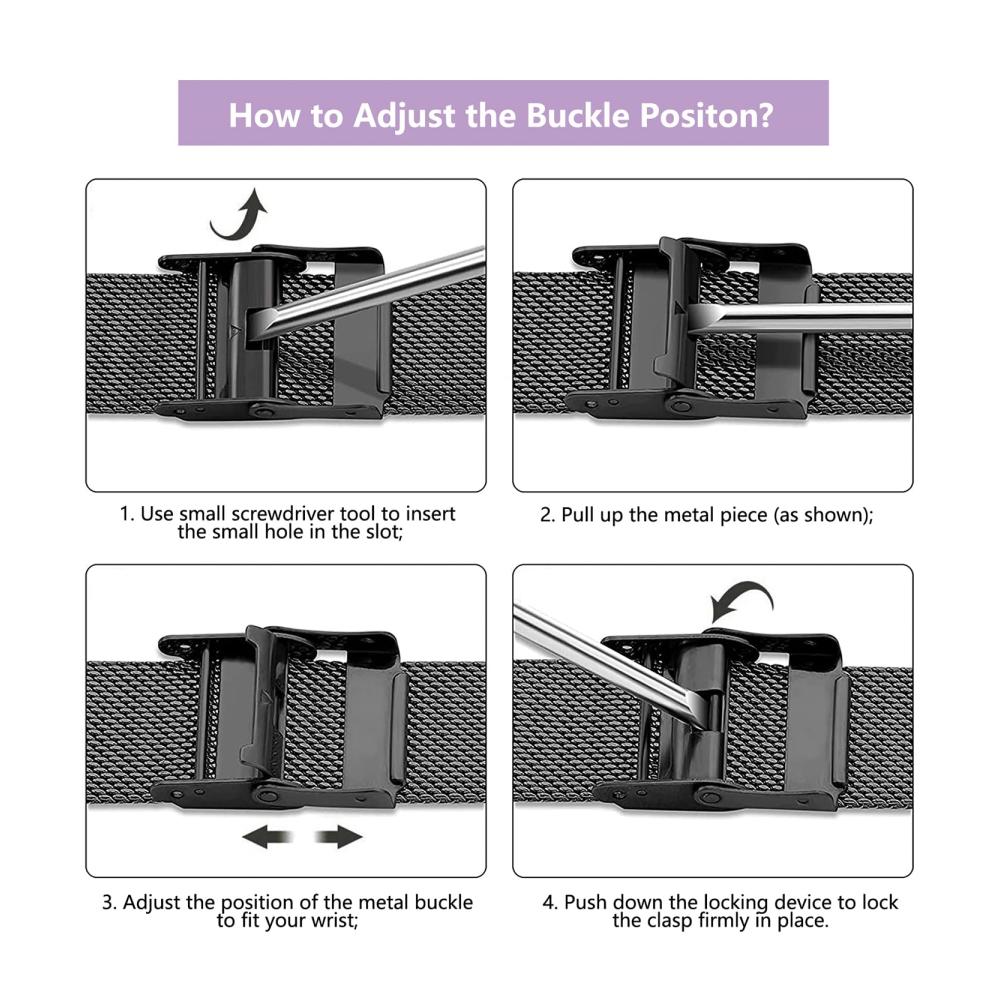 How to Adjust the Buckle Positon?

1. Use small screwdriver tool to insert the small hole in the slot;

2. Pull up the metal piece (as shown);

3. Adjust the position of the metal buckle to fit your wrist;

4. Push down the locking device to lock the clasp firmly in place.