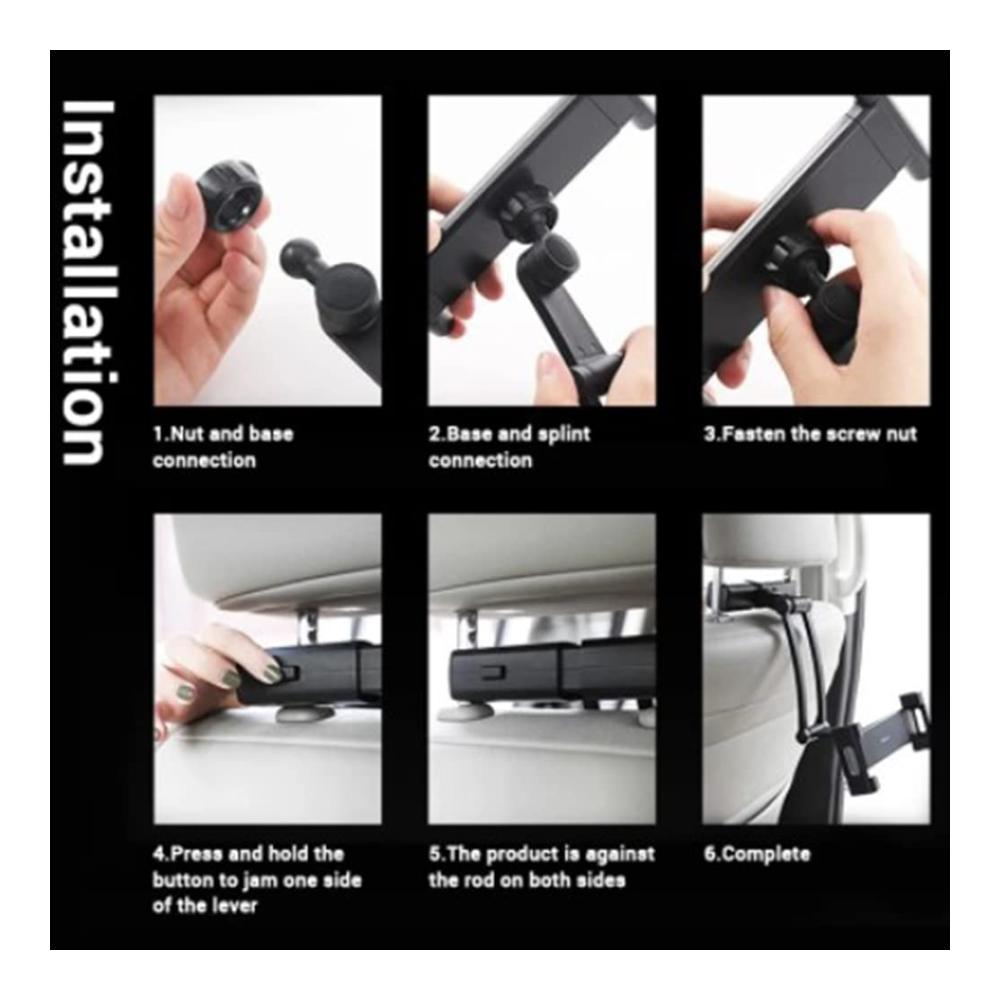 Installation

1.Nut and base connection

2.Base and splint connection

3.Fasten the screw nut

4.Press and hold the button to jam one side of the lever

5.The product is against the rod on both sides

6.Complete