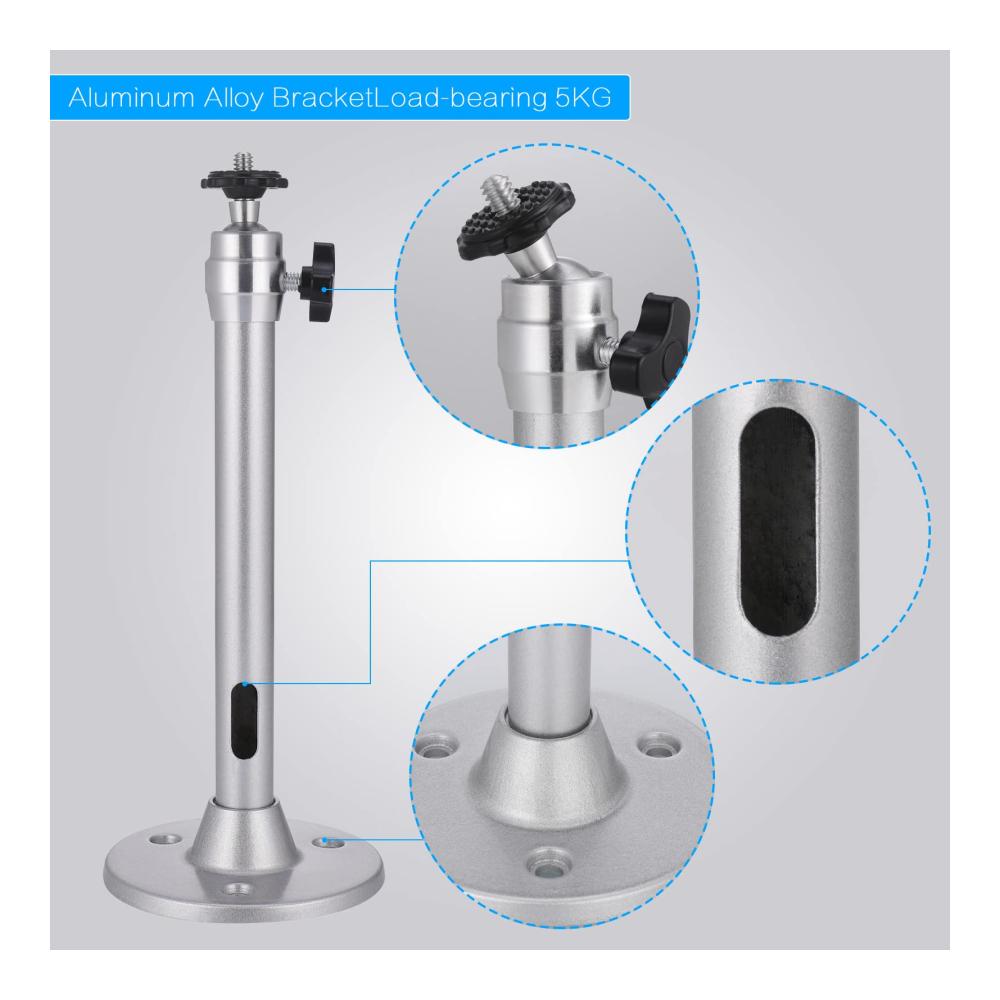 Aluminum Alloy BracketLoad-bearing 5KG