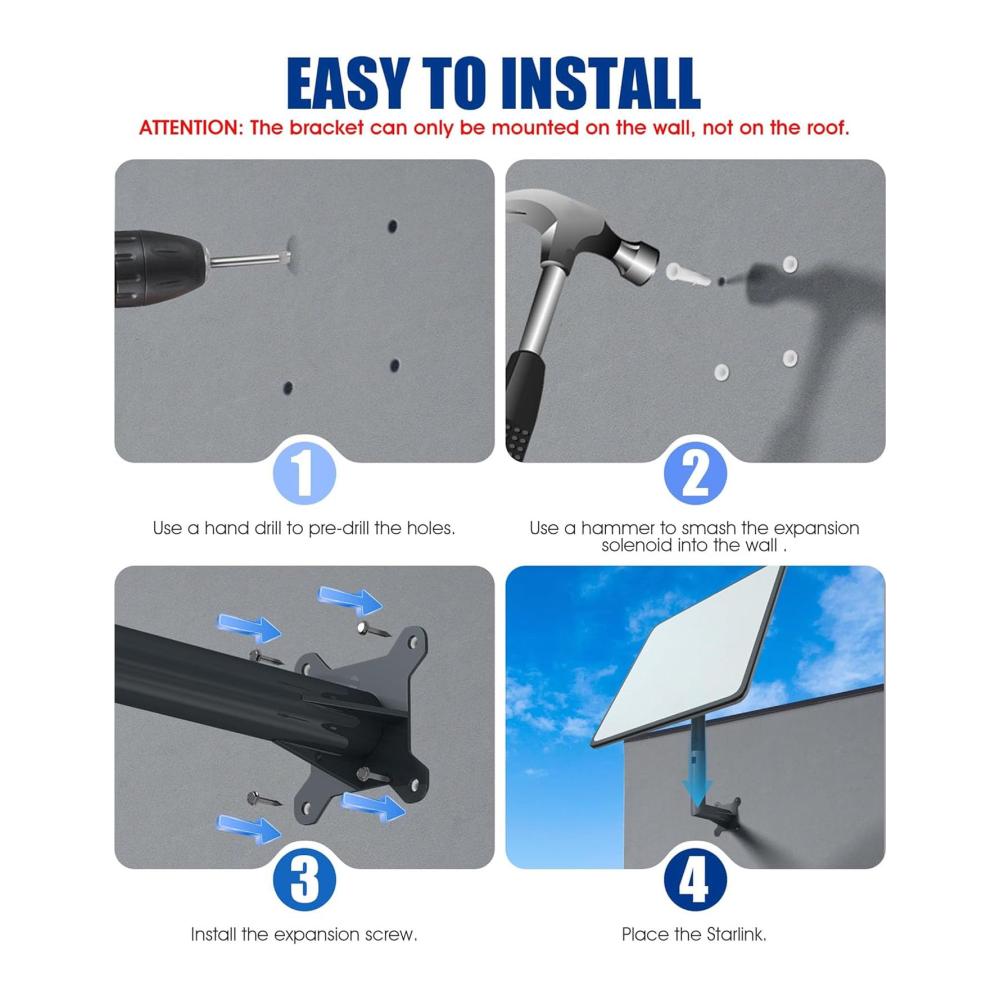 EASY TO INSTALL
ATTENTION: The bracket can only be mounted on the wall, not on the roof.

1
Use a hand drill to pre-drill the holes.

2
Use a hammer to smash the expansion solenoid into the wall .

3
Install the expansion screw.

4
Place the Starlink.